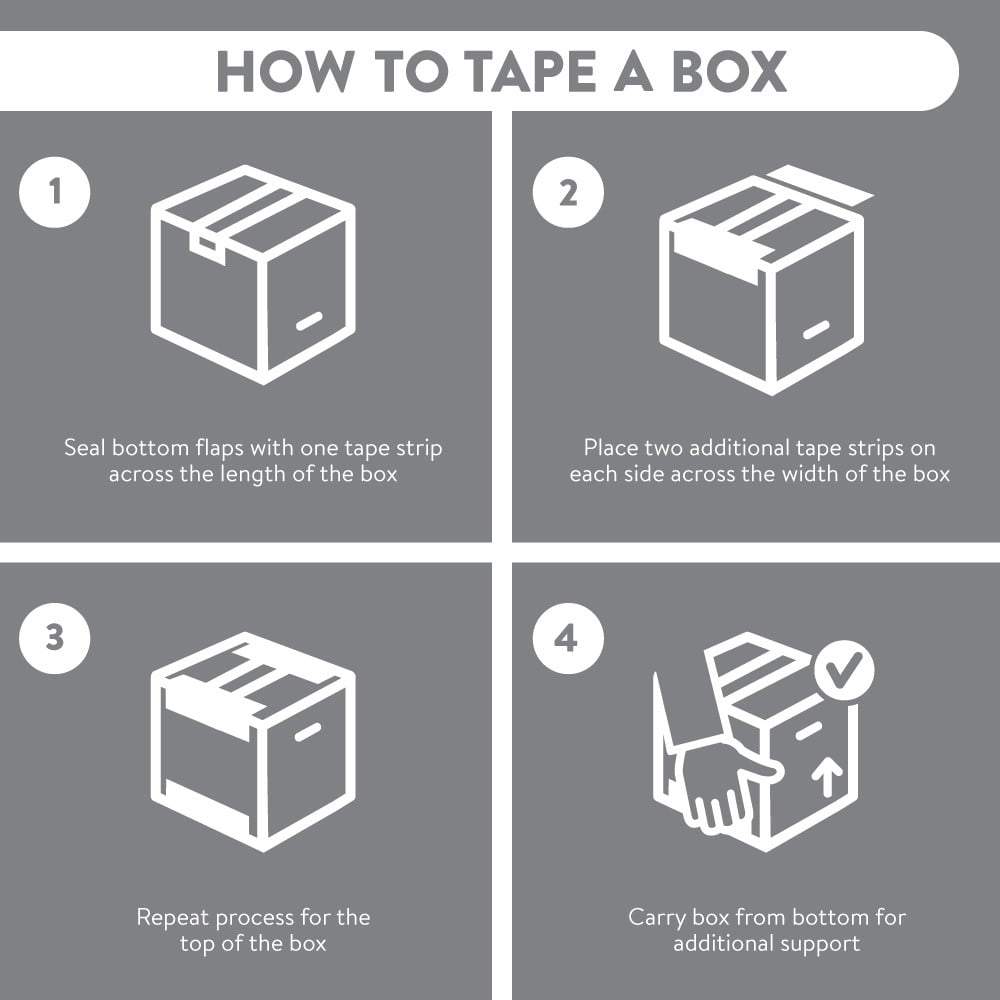 HOW TO TAPE A BOX

1

Seal bottom flaps with one tape strip across the length of the box

2

Place two additional tape strips on each side across the width of the box

3

Repeat process for the top of the box

4

Carry box from bottom for additional support