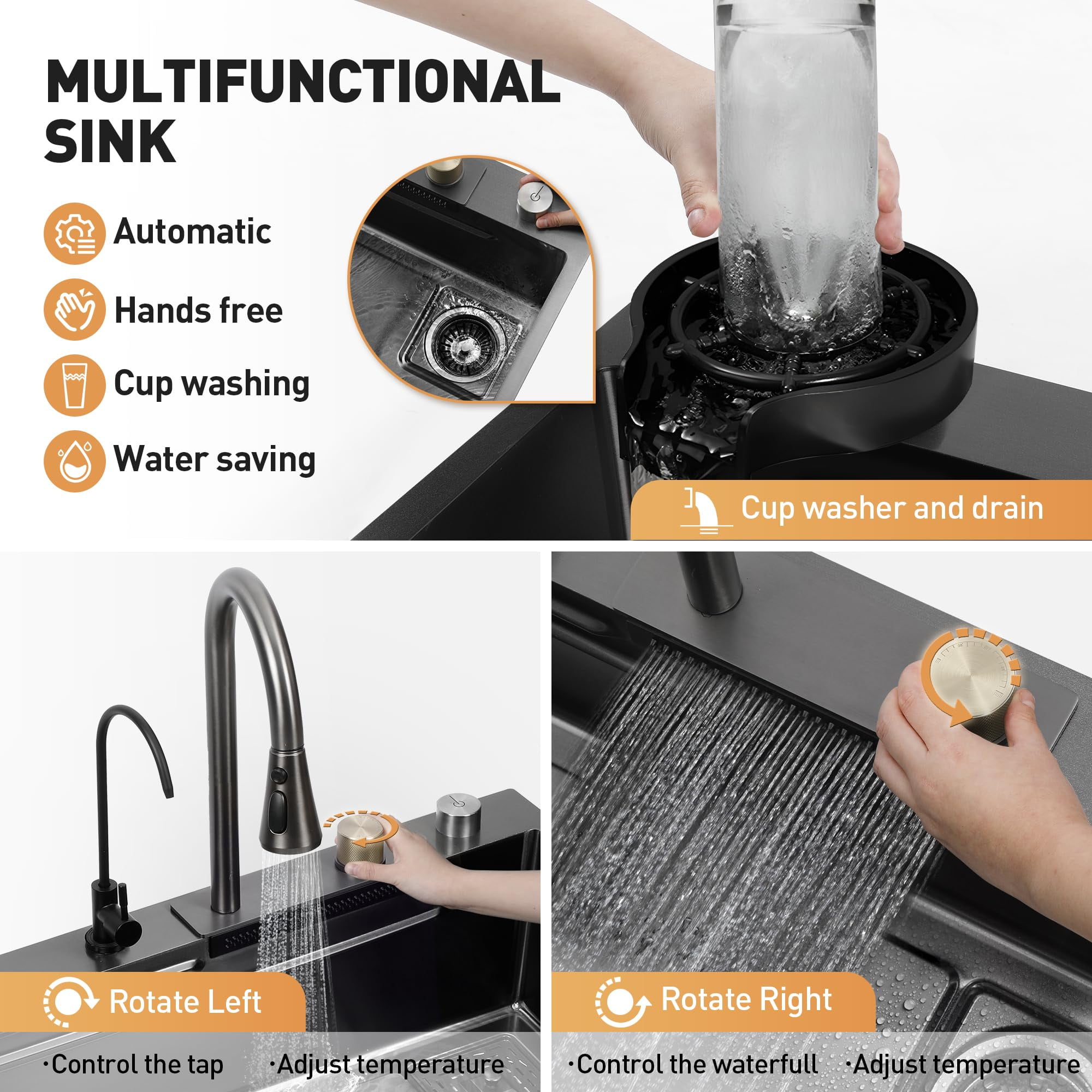 MULTIFUNCTIONAL SINK

Automatic

Hands free

Cup washing

Water saving

Cup washer and drain

Rotate Left

·Control the tap ·Adjust temperature

Rotate Right

·Control the waterfull ·Adjust temperature