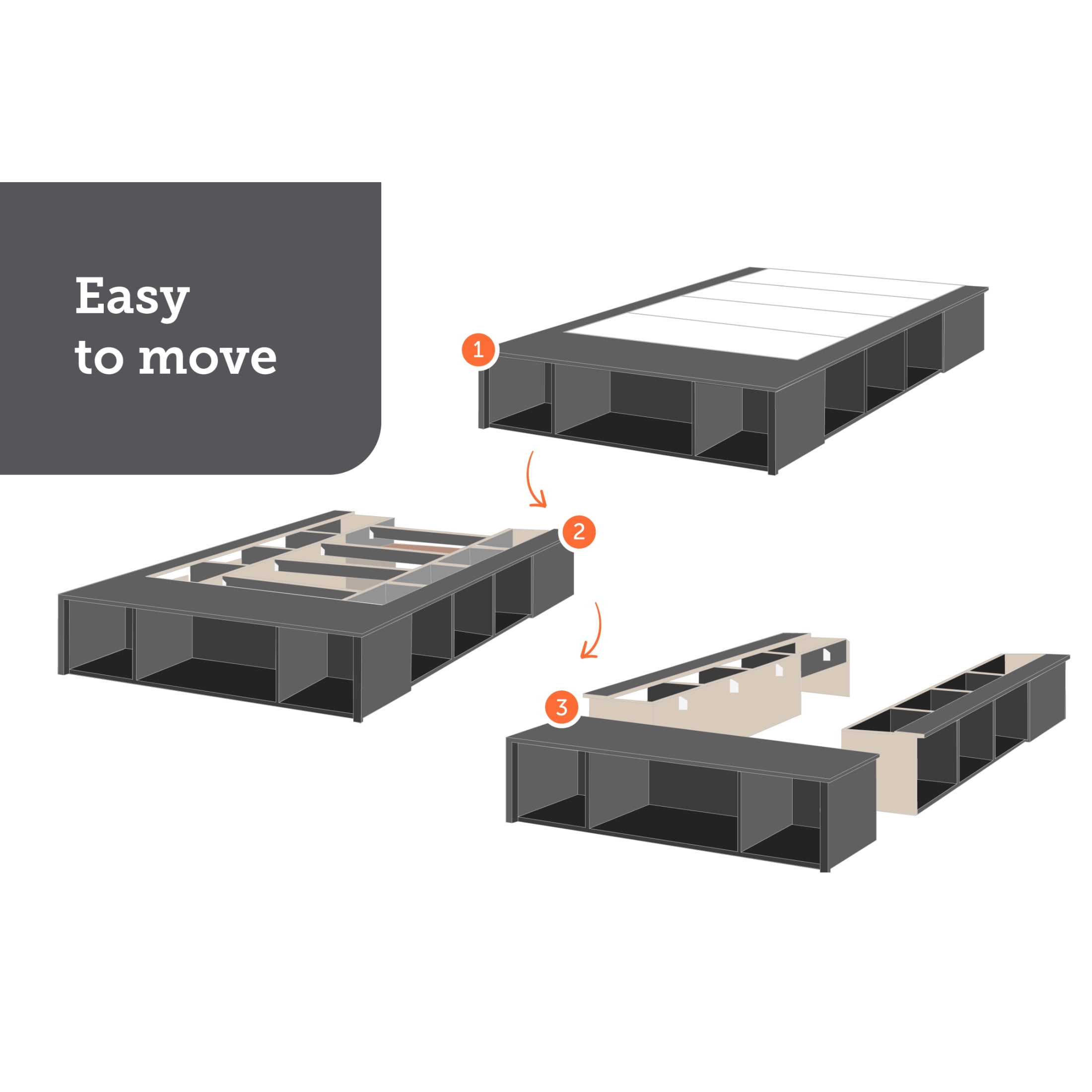 Easy to move

1

2

3