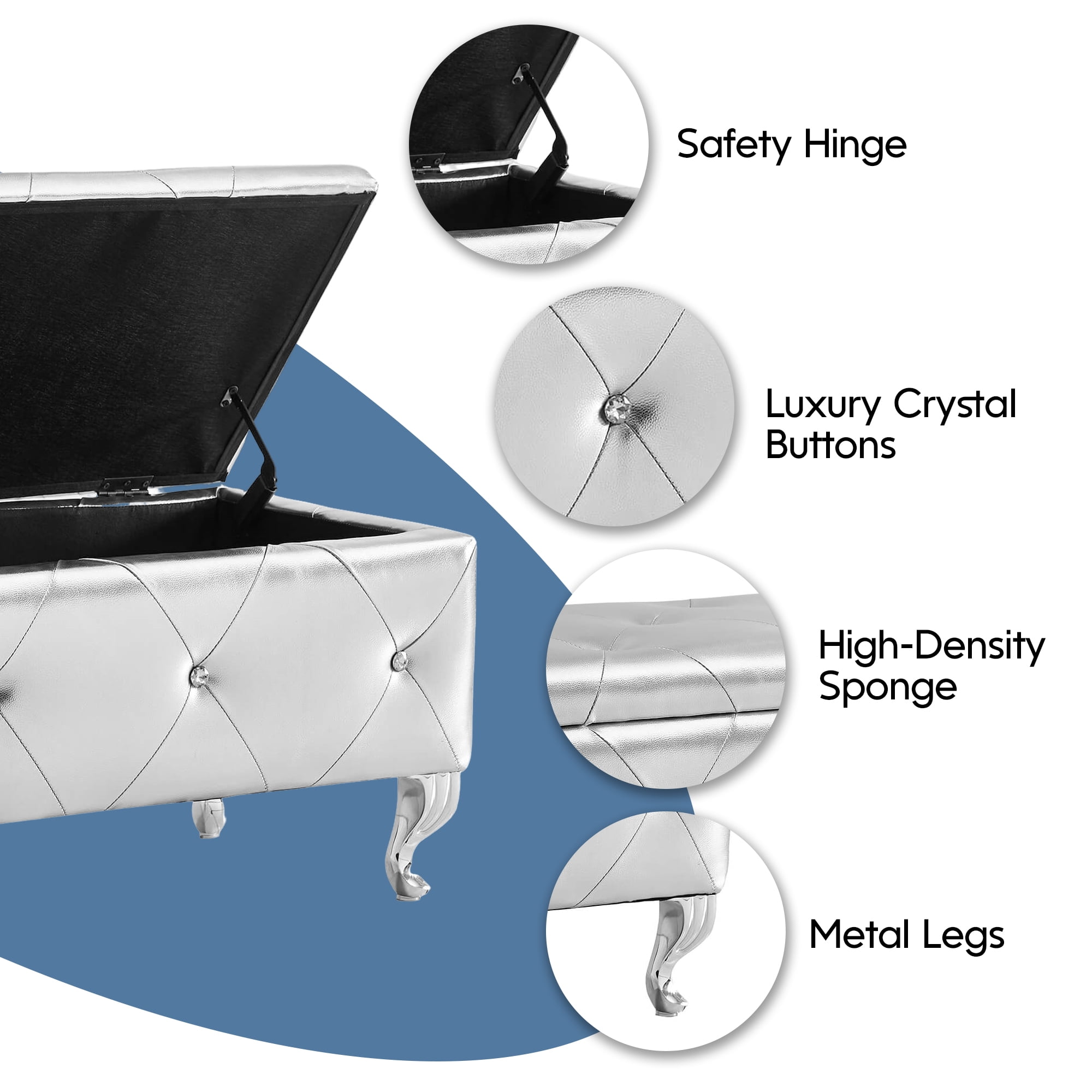 Safety Hinge

Luxury Crystal Buttons

High-Density Sponge

Metal Legs