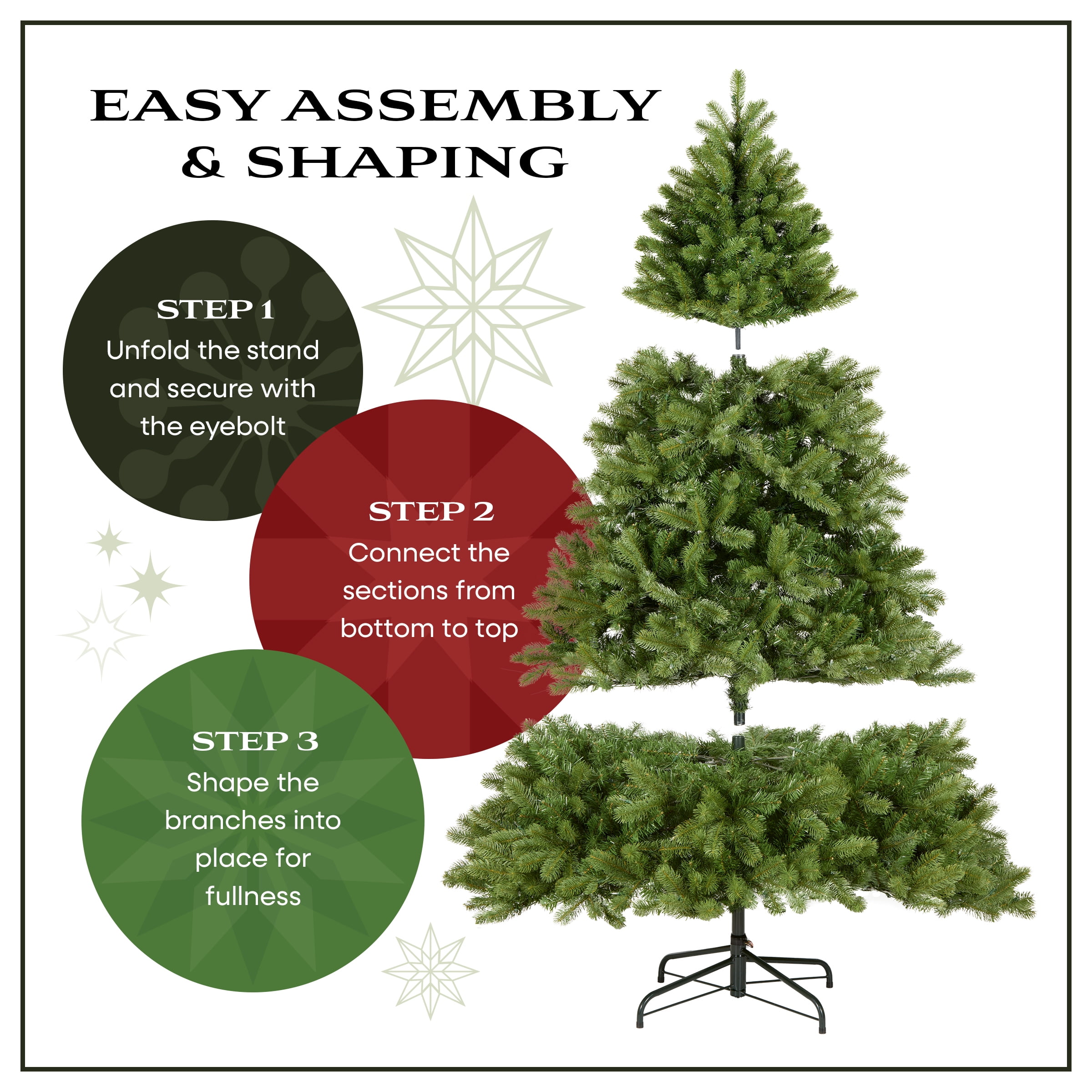 EASY ASSEMBLY & SHAPING

STEP 1
Unfold the stand and secure with the eyebolt

STEP 2
Connect the sections from bottom to top

STEP 3
Shape the branches into place for fullness