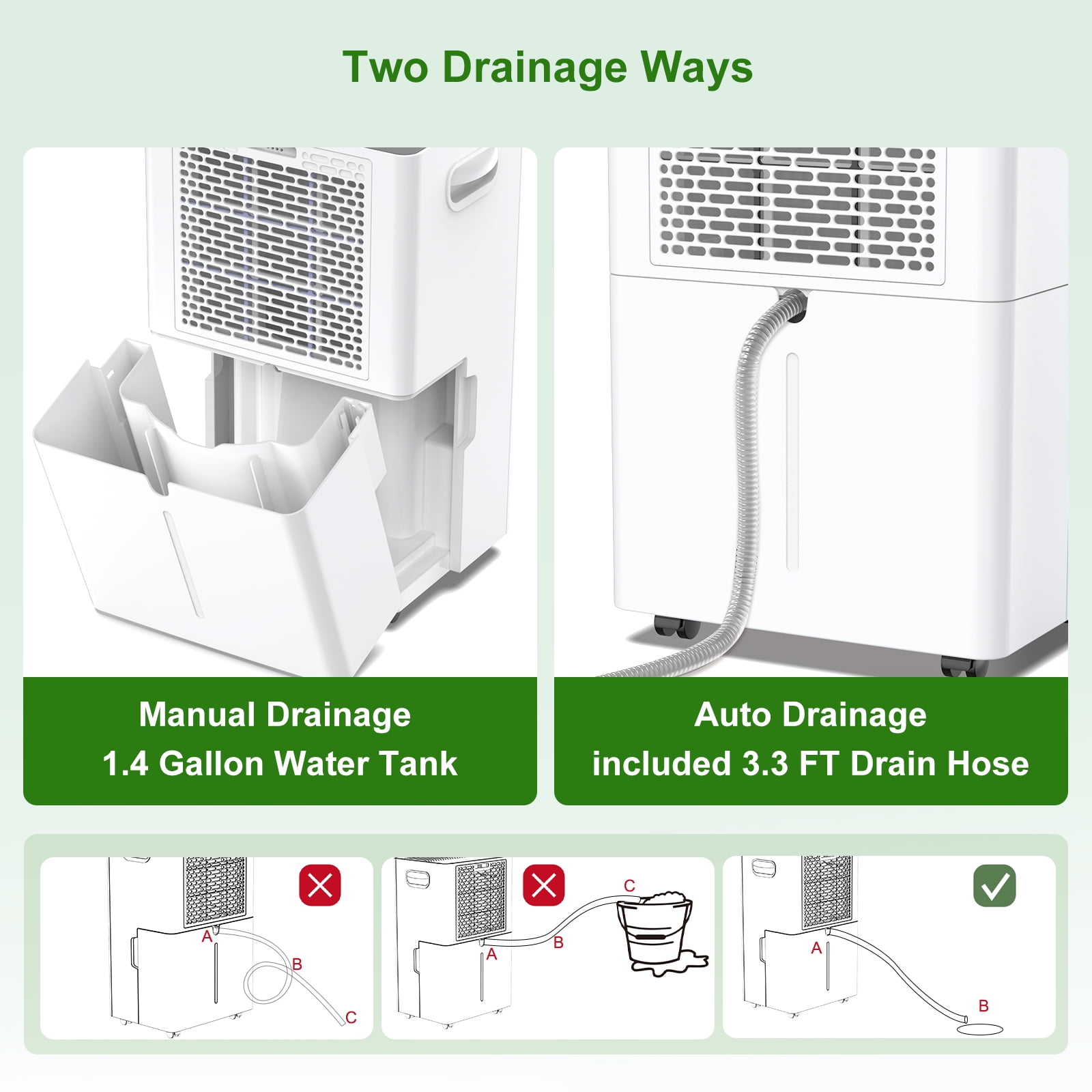 Two Drainage Ways

Manual Drainage
1.4 Gallon Water Tank

Auto Drainage
included 3.3 FT Drain Hose

A
B
C

C
A
B

A
B