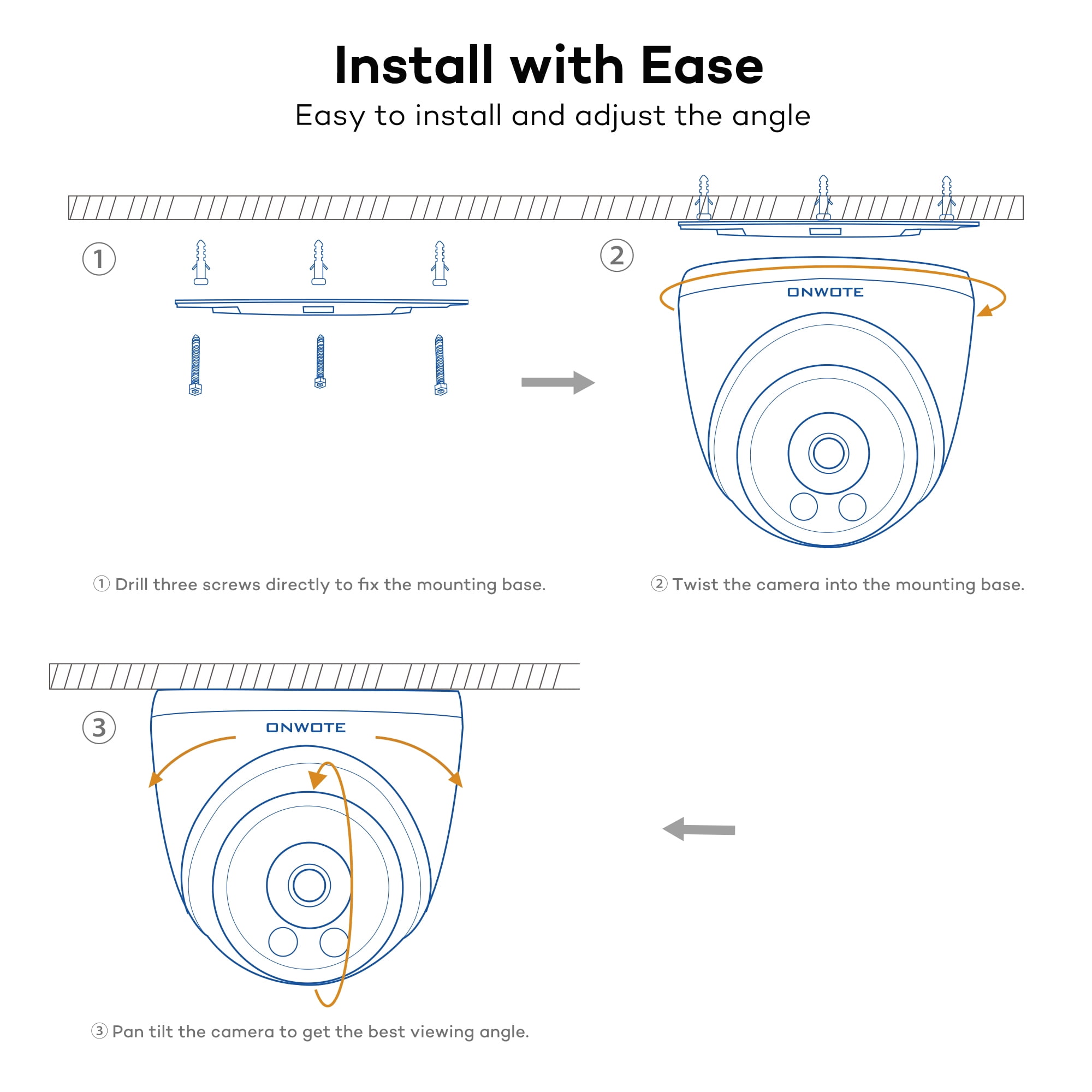 Install with Ease

Easy to install and adjust the angle

①

②

ONWOTE

① Drill three screws directly to fix the mounting base.

② Twist the camera into the mounting base.

③

ONWOTE

③ Pan tilt the camera to get the best viewing angle.