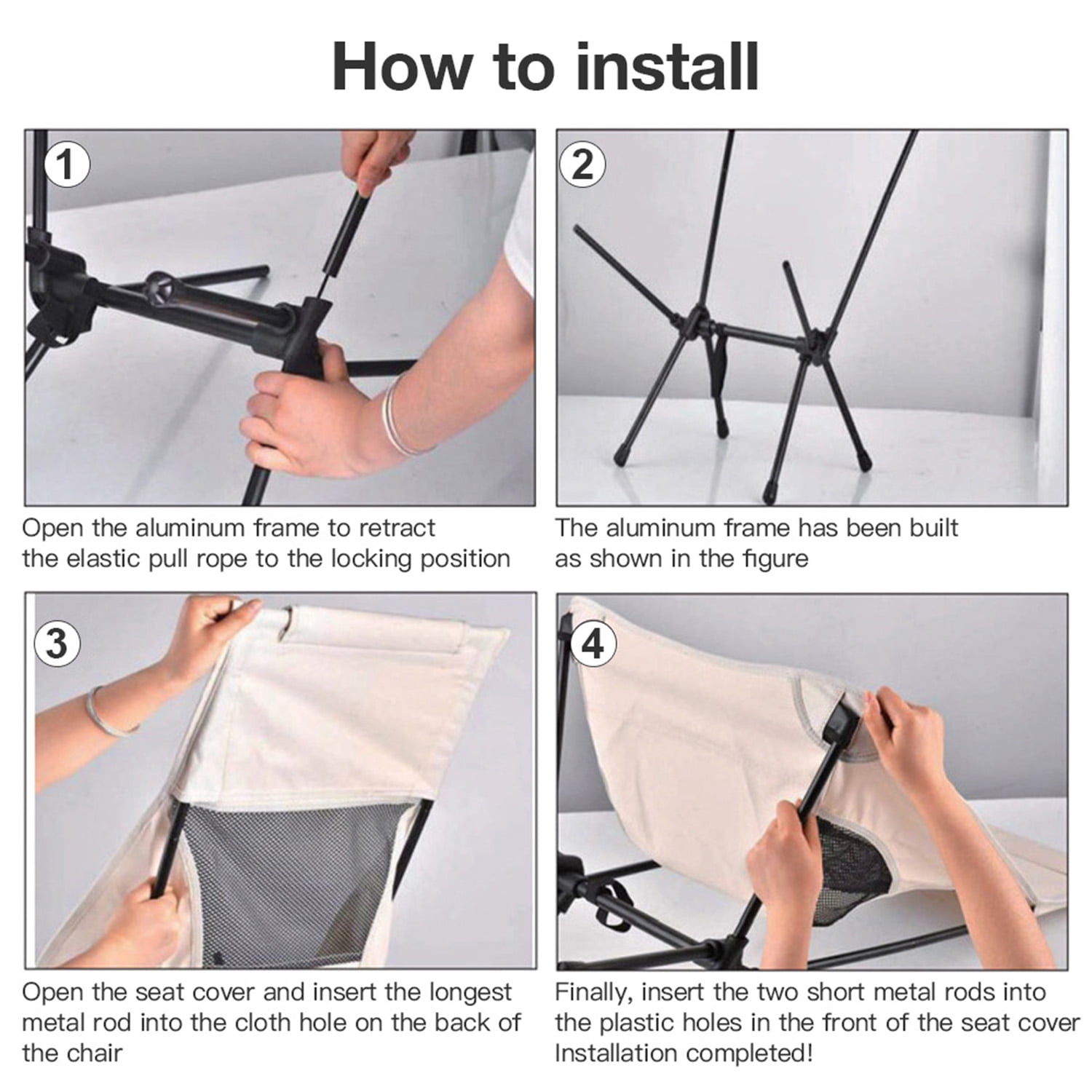 How to install

1

Open the aluminum frame to retract the elastic pull rope to the locking position

2

The aluminum frame has been built as shown in the figure

3

Open the seat cover and insert the longest metal rod into the cloth hole on the back of the chair

4

Finally, insert the two short metal rods into the plastic holes in the front of the seat cover
Installation completed!