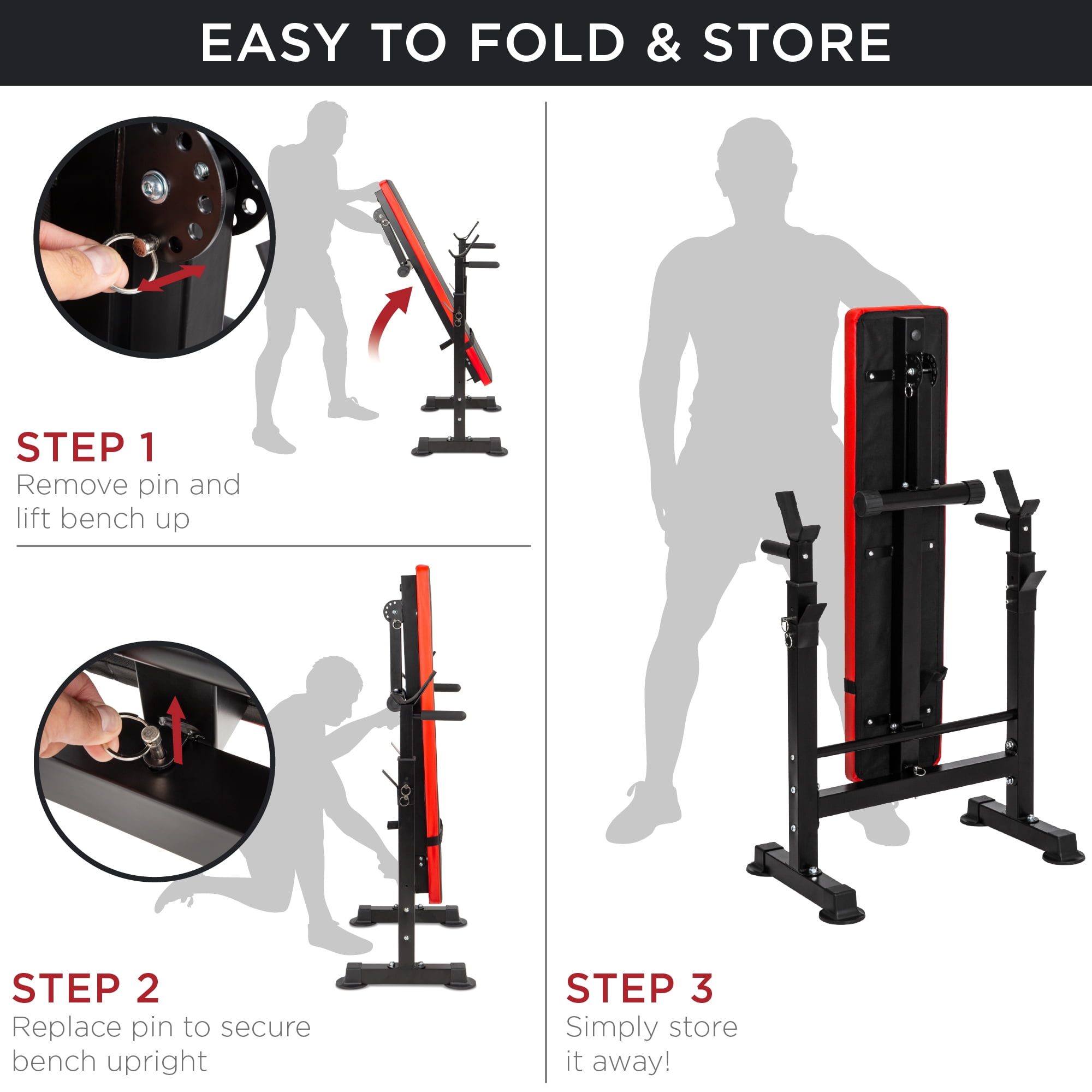 EASY TO FOLD & STORE

STEP 1
Remove pin and lift bench up

STEP 2
Replace pin to secure bench upright

STEP 3
Simply store it away!