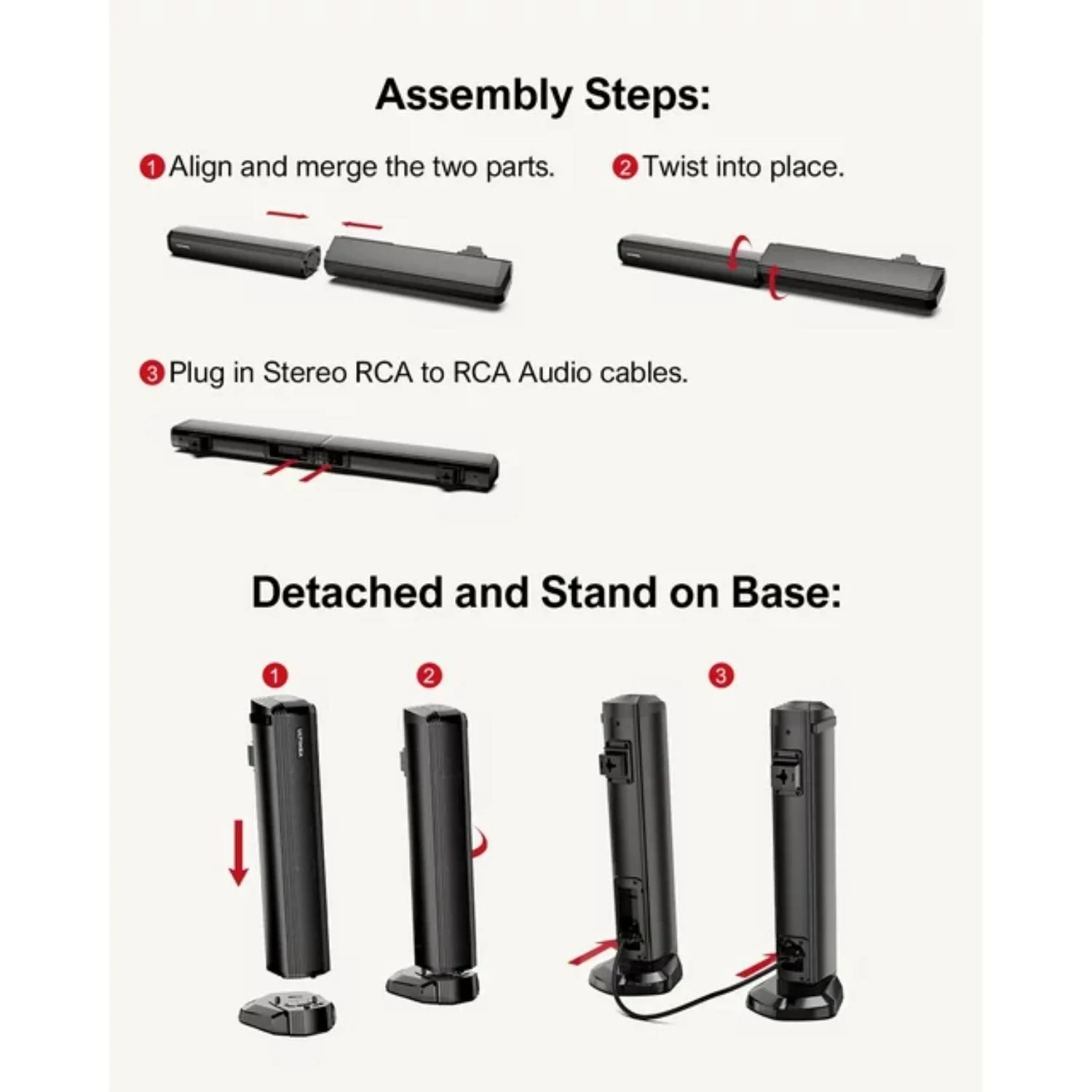 Assembly Steps:

1 Align and merge the two parts.

2 Twist into place.

3 Plug in Stereo RCA to RCA Audio cables.

Detached and Stand on Base:

1

2

3