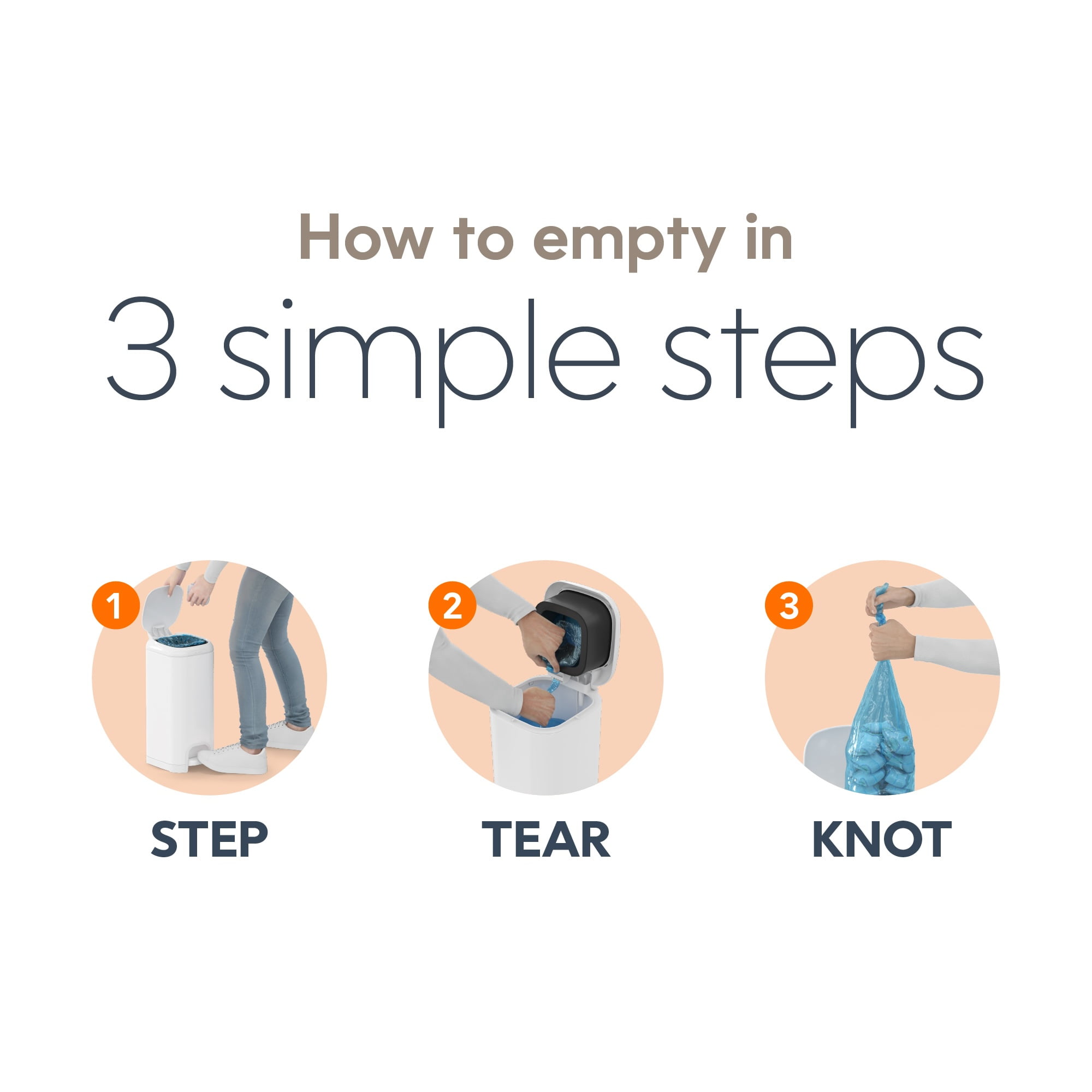 How to empty in
3 simple steps

1

STEP

2

TEAR

3

KNOT