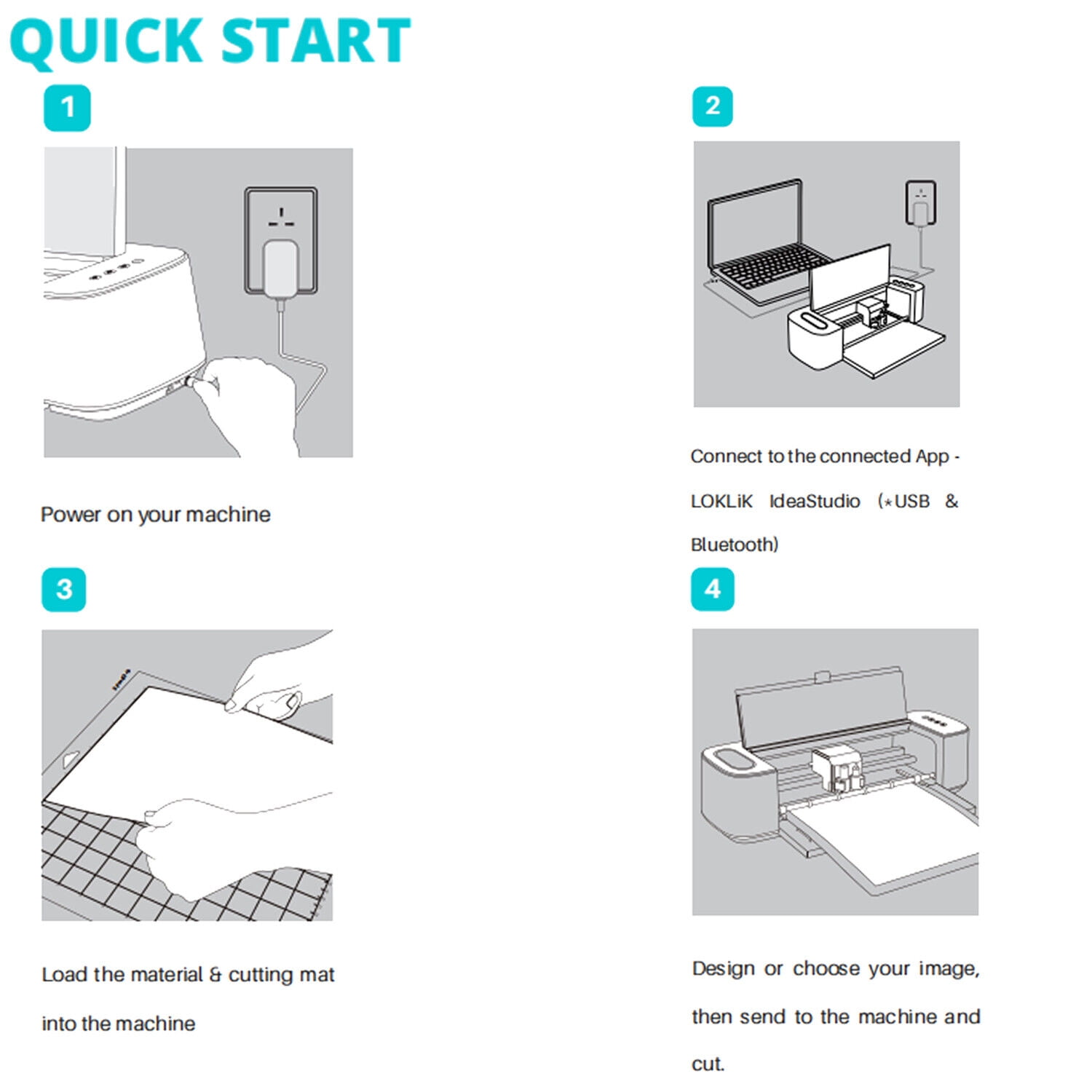 QUICK START

1

Power on your machine

2

Connect to the connected App - LOKLiK IdeaStudio (*USB & Bluetooth)

3

Load the material & cutting mat into the machine

4

Design or choose your image, then send to the machine and cut.