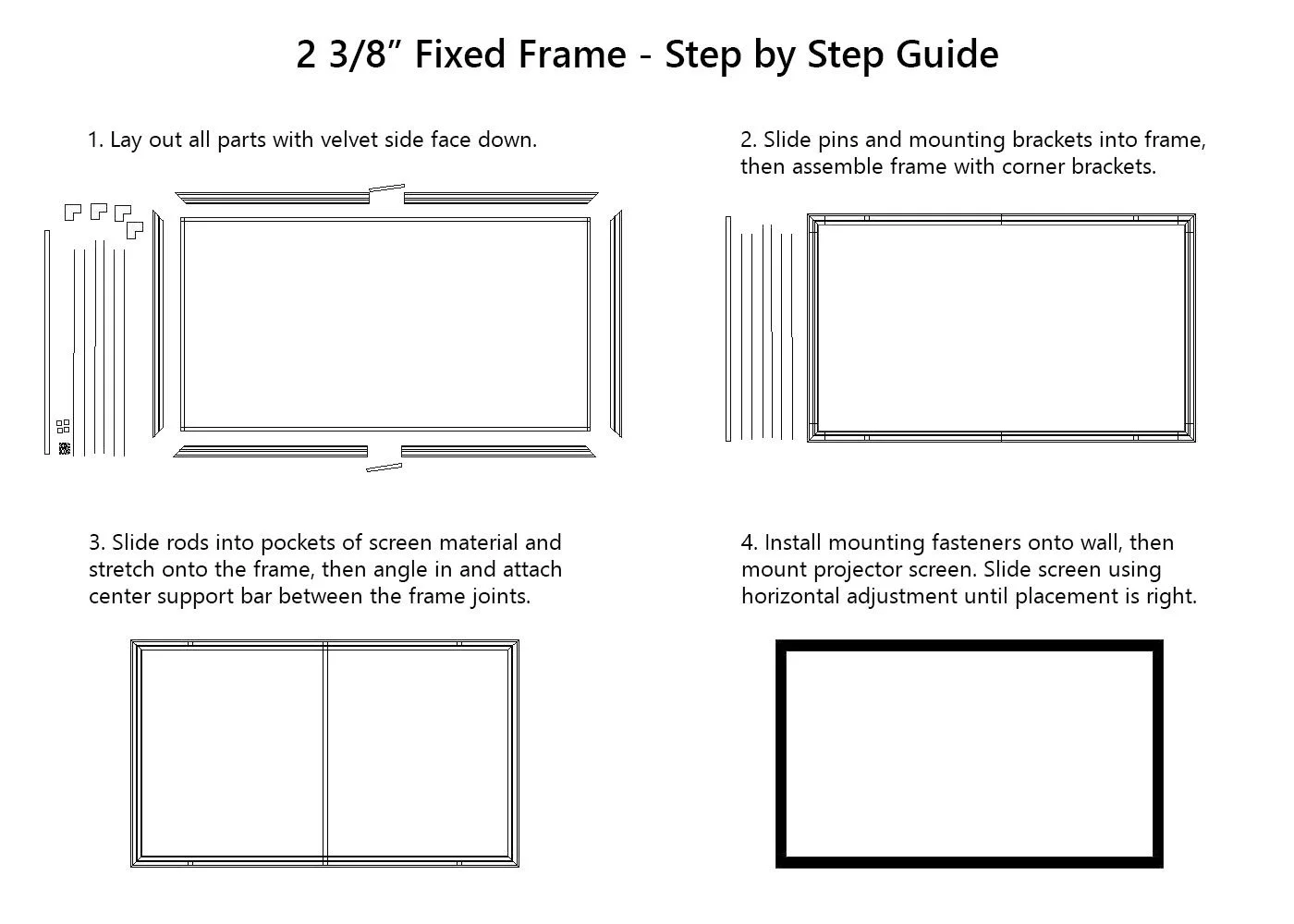 2 3/8” Fixed Frame - Step by Step Guide

1. Lay out all parts with velvet side face down.

2. Slide pins and mounting brackets into frame, then assemble frame with corner brackets.

3. Slide rods into pockets of screen material and stretch onto the frame, then angle in and attach center support bar between the frame joints.

4. Install mounting fasteners onto wall, then mount projector screen. Slide screen using horizontal adjustment until placement is right.