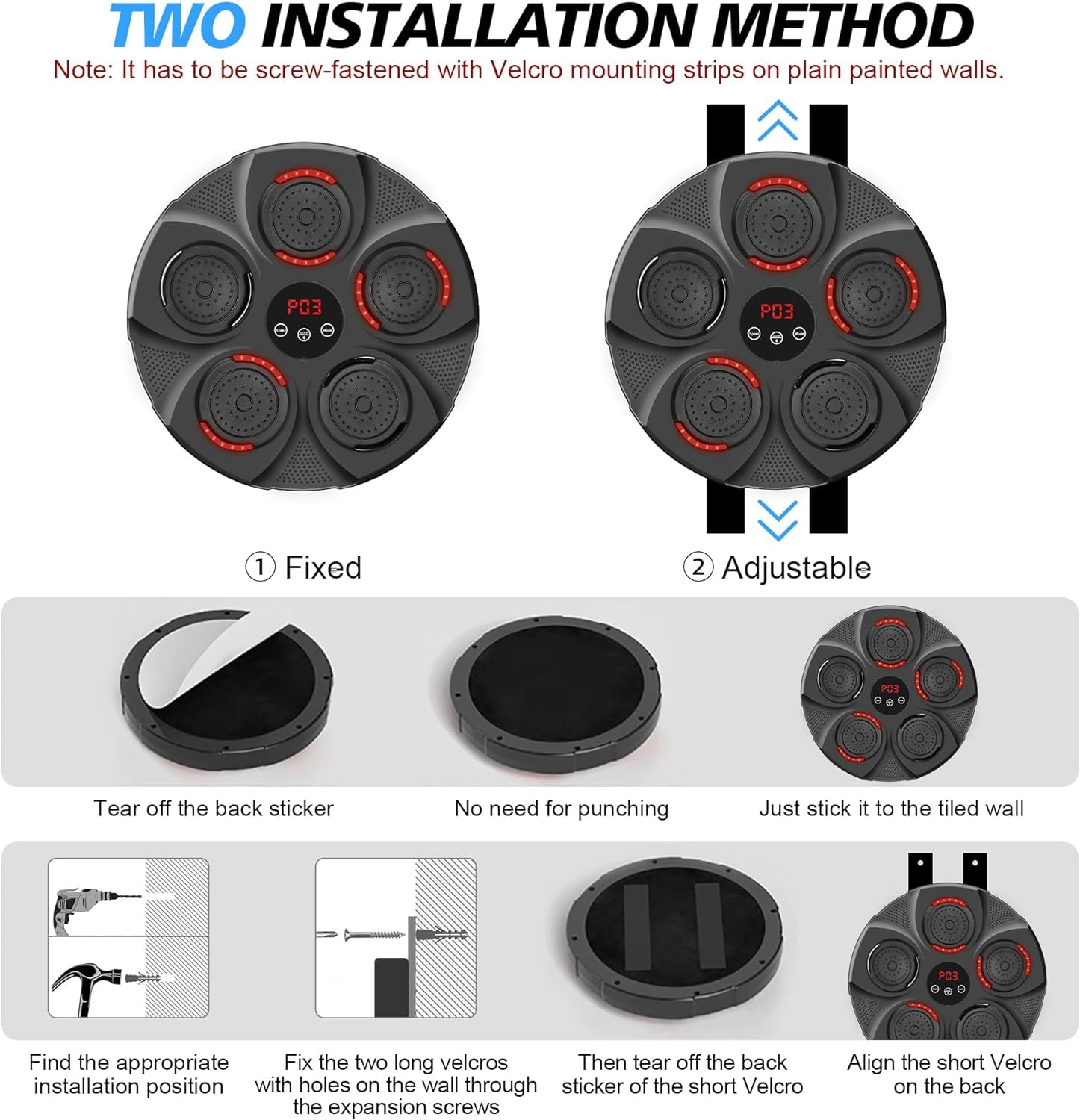 TWO INSTALLATION METHOD

Note: It has to be screw-fastened with Velcro mounting strips on plain painted walls.

P03

Speed Mode

P03

Speed Mode

① Fixed

② Adjustable

P03

Tear off the back sticker

No need for punching

Just stick it to the tiled wall

P03

Find the appropriate installation position

Fix the two long velcros with holes on the wall through the expansion screws

Then tear off the back sticker of the short Velcro

Align the short Velcro on the back