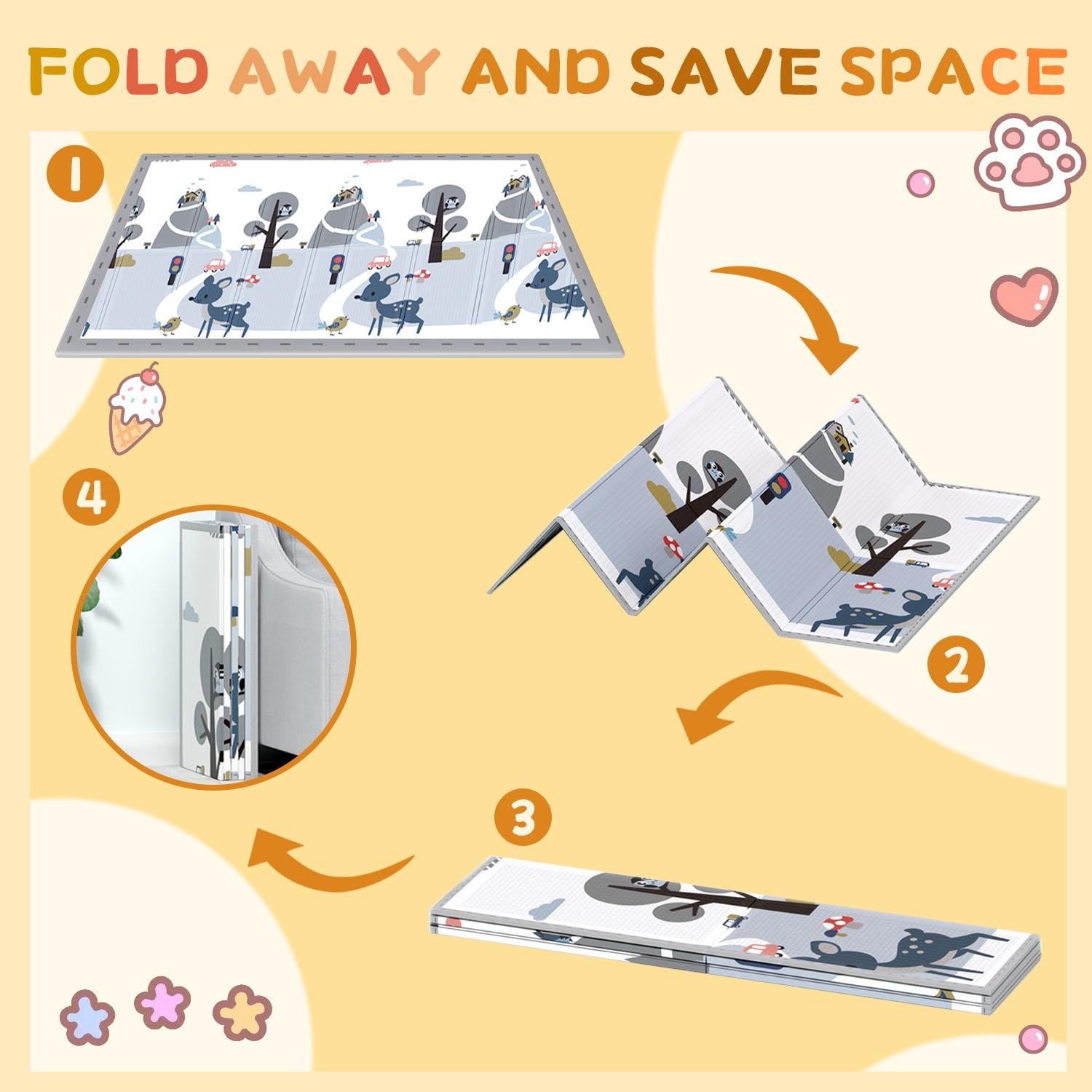 FOLD AWAY AND SAVE SPACE

1

2

3

4