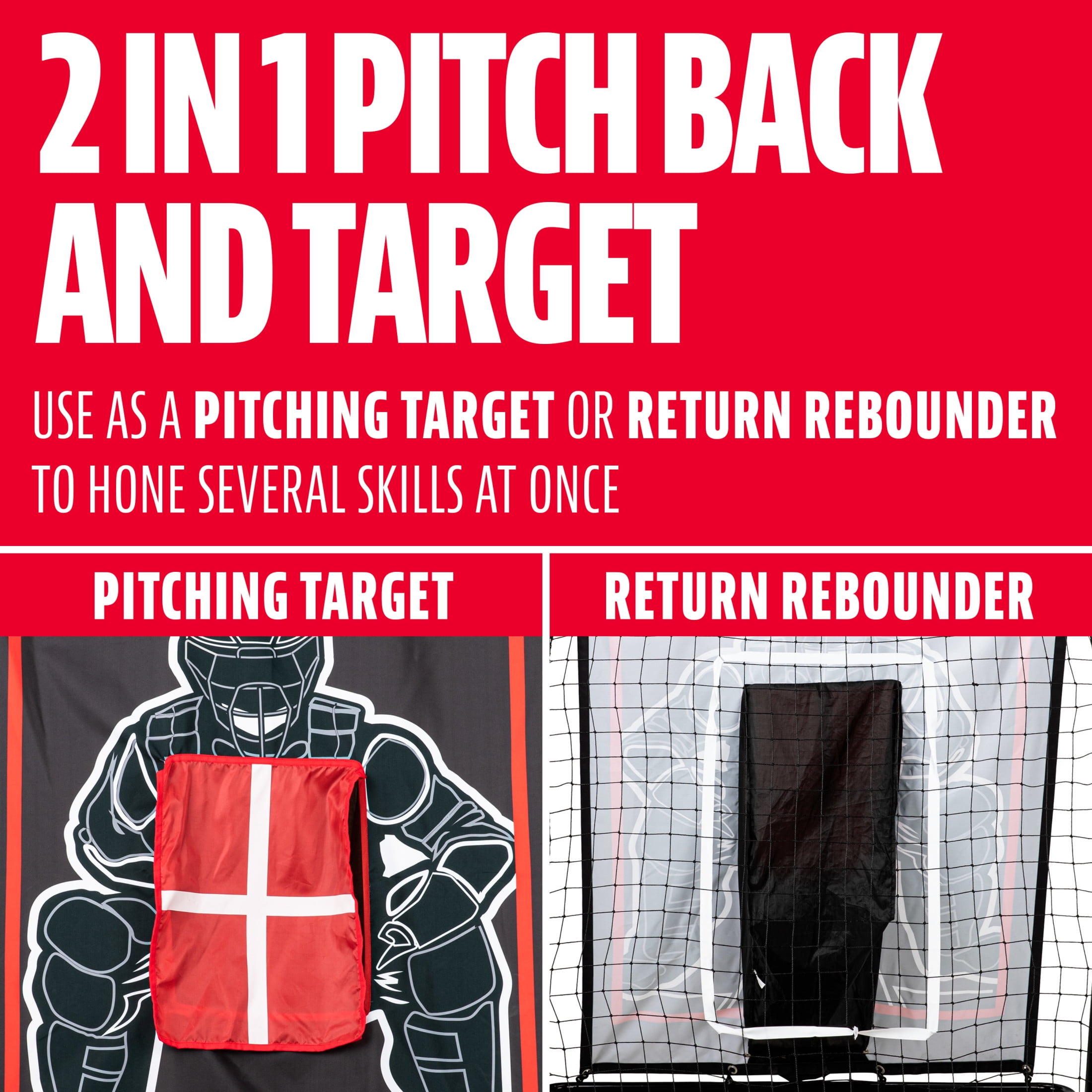 2 IN 1 PITCH BACK AND TARGET

USE AS A PITCHING TARGET OR RETURN REBOUNDER TO HONE SEVERAL SKILLS AT ONCE

PITCHING TARGET

RETURN REBOUNDER