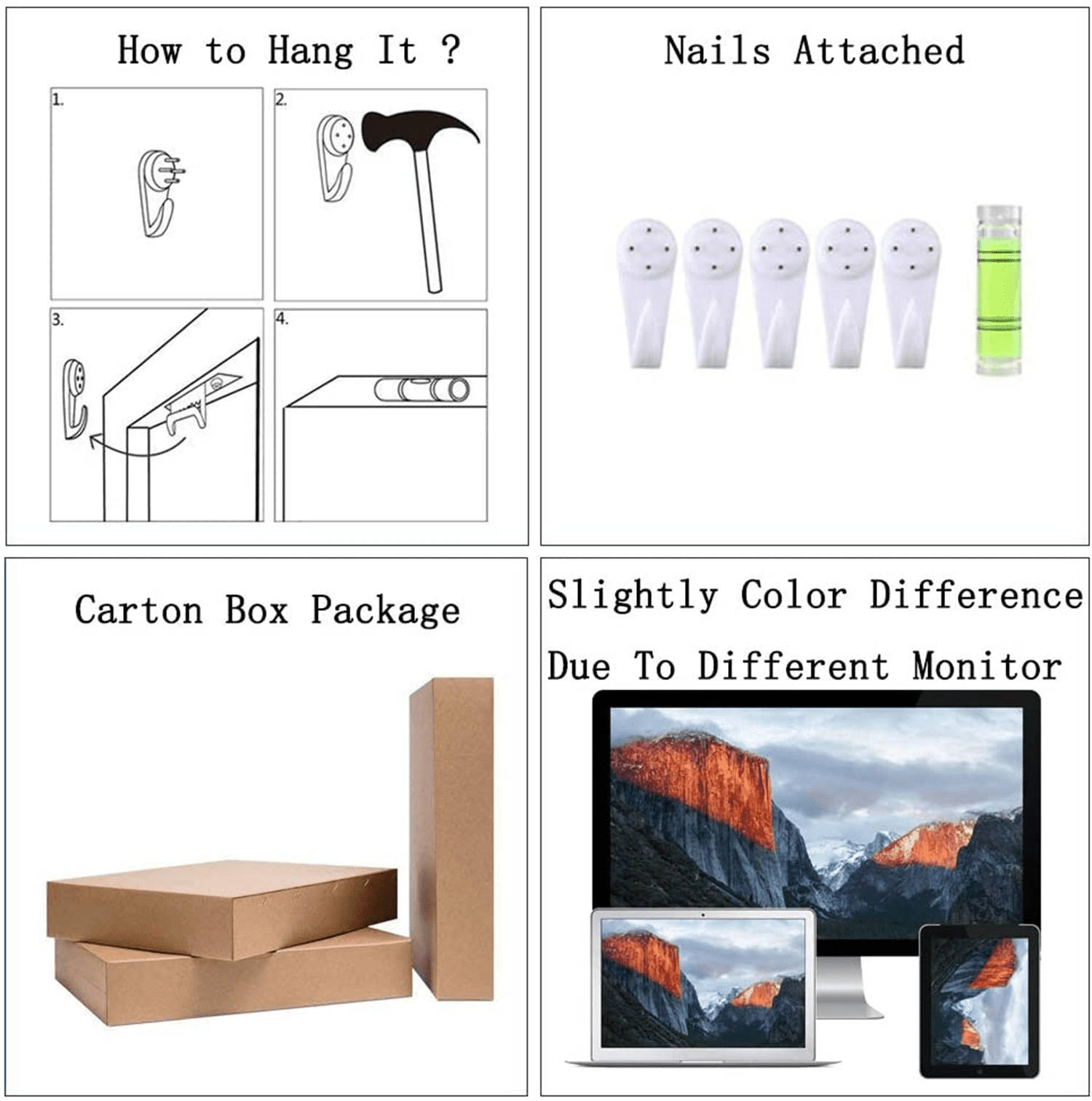 How to Hang It ?

1.

2.

3.

4.

Nails Attached

Carton Box Package

Slightly Color Difference

Due To Different Monitor