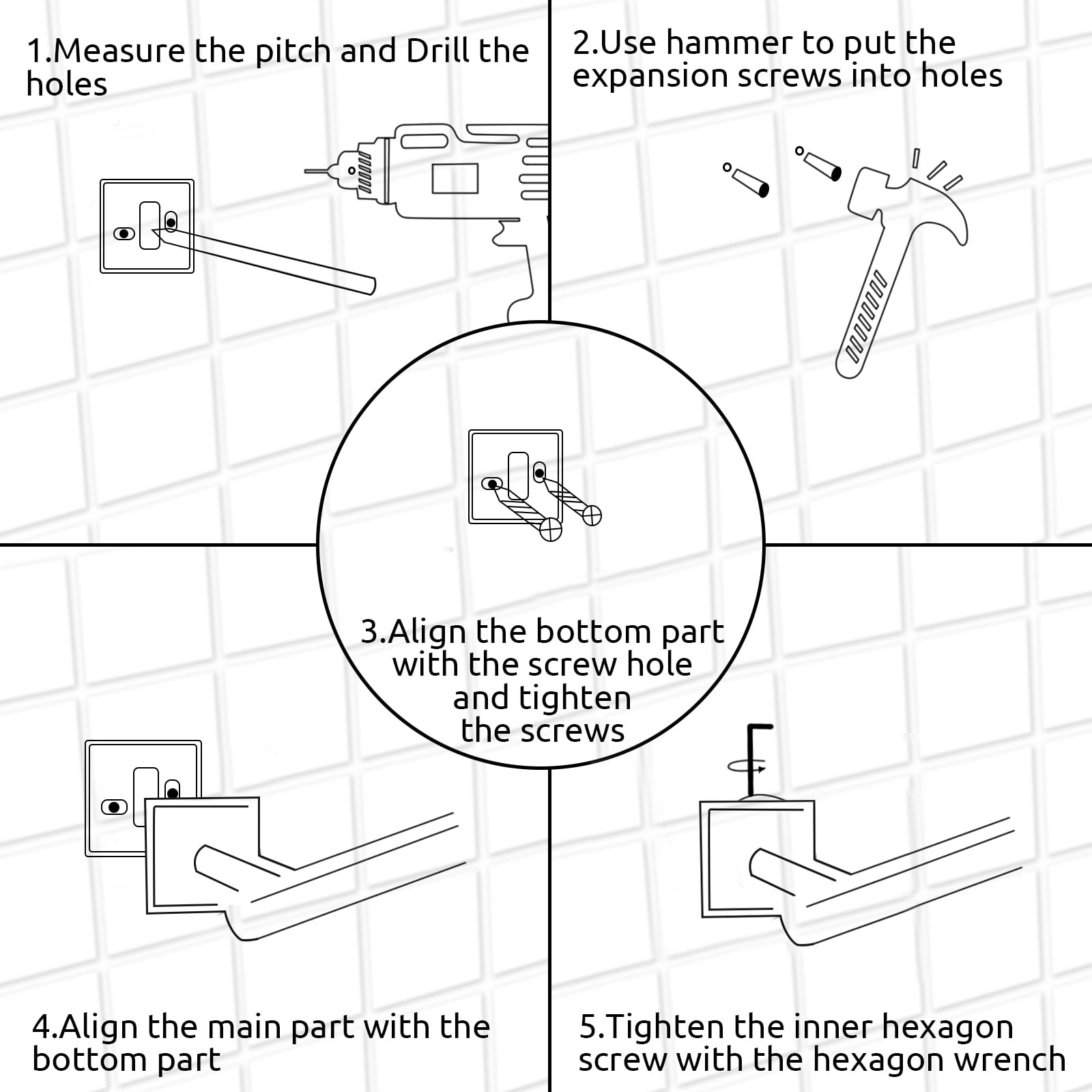 1.Measure the pitch and Drill the holes

2.Use hammer to put the expansion screws into holes

3.Align the bottom part with the screw hole and tighten the screws

4.Align the main part with the bottom part

5.Tighten the inner hexagon screw with the hexagon wrench