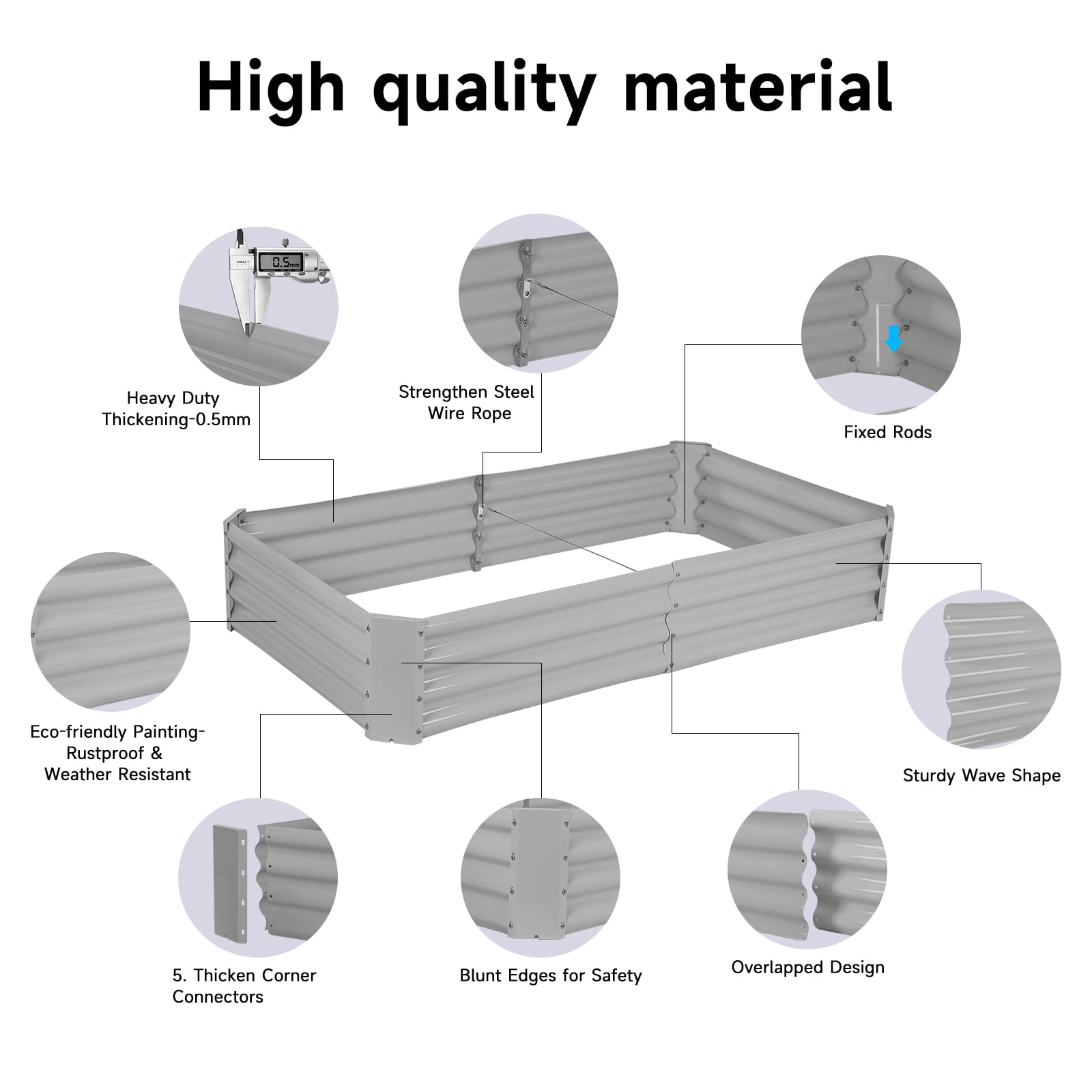 High quality material

0.5mm

Heavy Duty Thickening-0.5mm

Strengthen Steel Wire Rope

Fixed Rods

Eco-friendly Painting-Rustproof & Weather Resistant

Sturdy Wave Shape

5. Thicken Corner Connectors

Blunt Edges for Safety

Overlapped Design