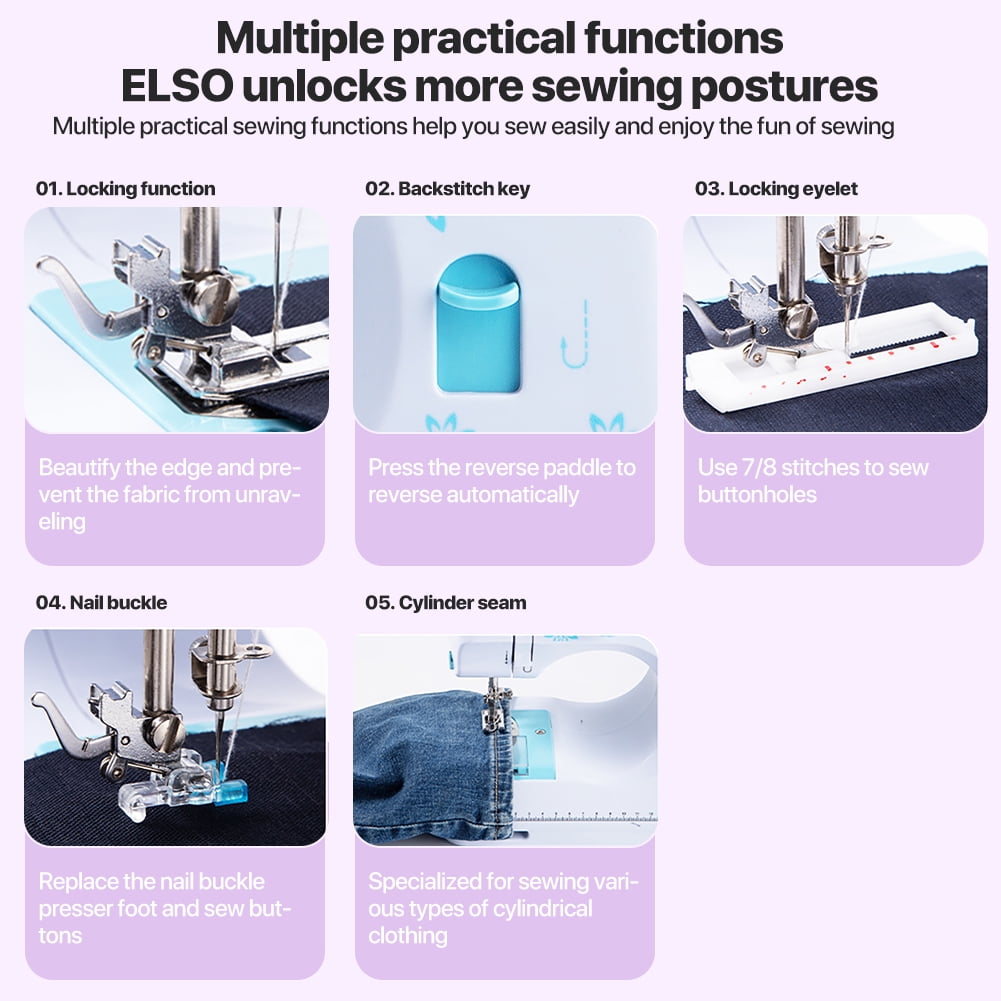 Multiple practical functions
ELSO unlocks more sewing postures
Multiple practical sewing functions help you sew easily and enjoy the fun of sewing

01. Locking function

Beautify the edge and prevent the fabric from unraveling

02. Backstitch key

Press the reverse paddle to reverse automatically

03. Locking eyelet

Use 7/8 stitches to sew buttonholes

04. Nail buckle

Replace the nail buckle presser foot and sew buttons

05. Cylinder seam

Specialized for sewing various types of cylindrical clothing