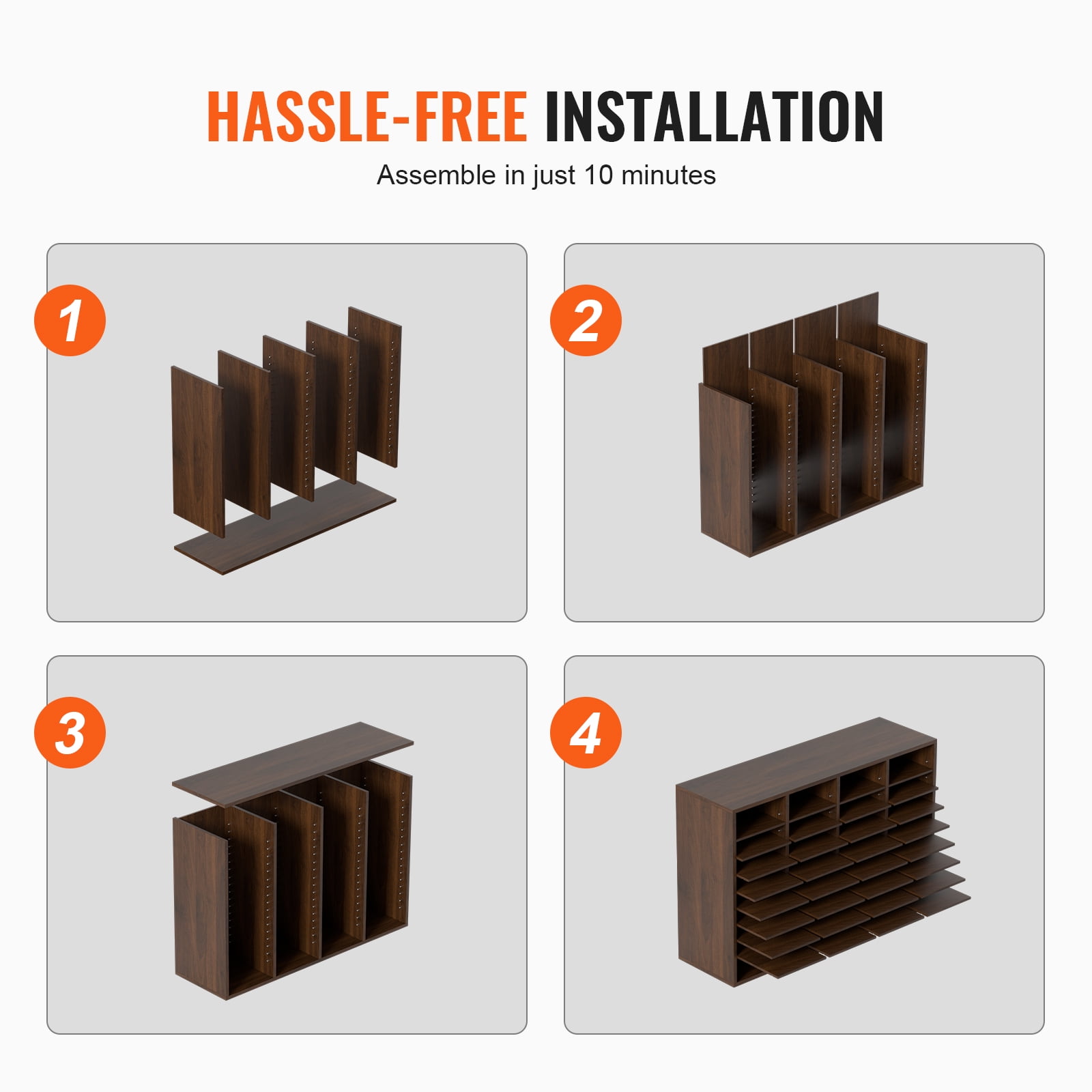 HASSLE-FREE INSTALLATION

Assemble in just 10 minutes

1

2

3

4