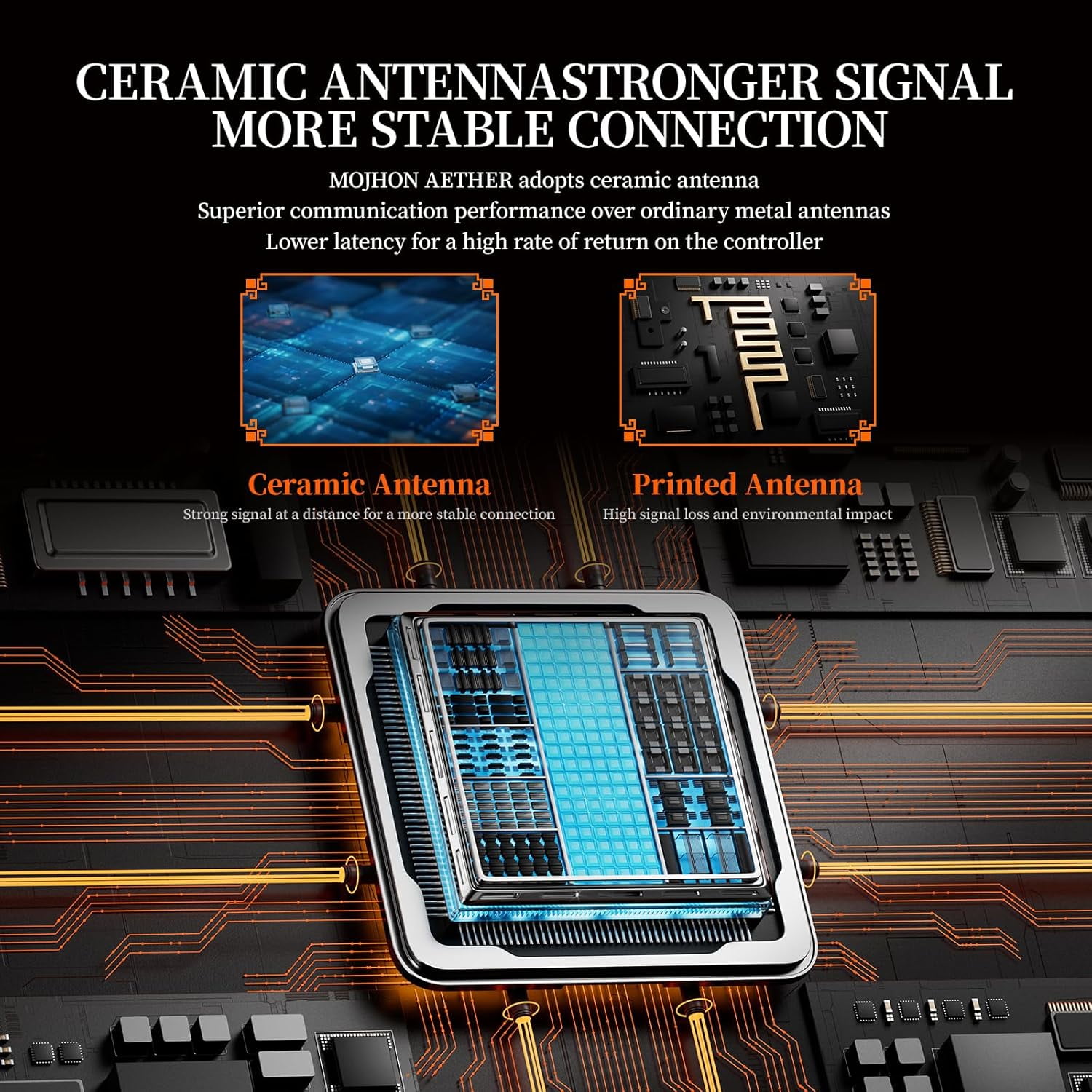 CERAMIC ANTENNASTRONGER SIGNAL MORE STABLE CONNECTION

MOJHON AETHER adopts ceramic antenna
Superior communication performance over ordinary metal antennas
Lower latency for a high rate of return on the controller

Ceramic Antenna
Strong signal at a distance for a more stable connection

Printed Antenna
High signal loss and environmental impact