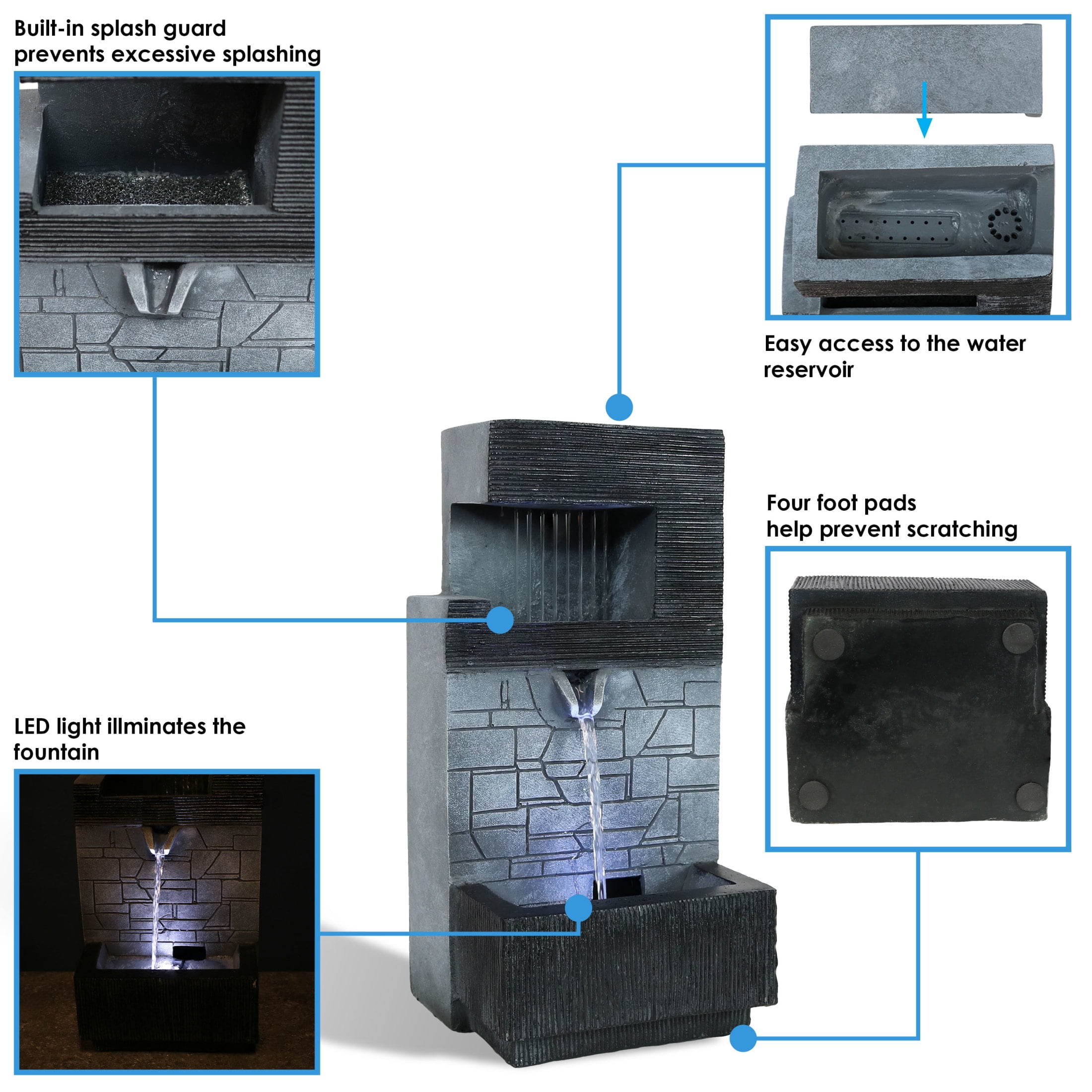 Built-in splash guard prevents excessive splashing

Easy access to the water reservoir

Four foot pads help prevent scratching

LED light illminates the fountain