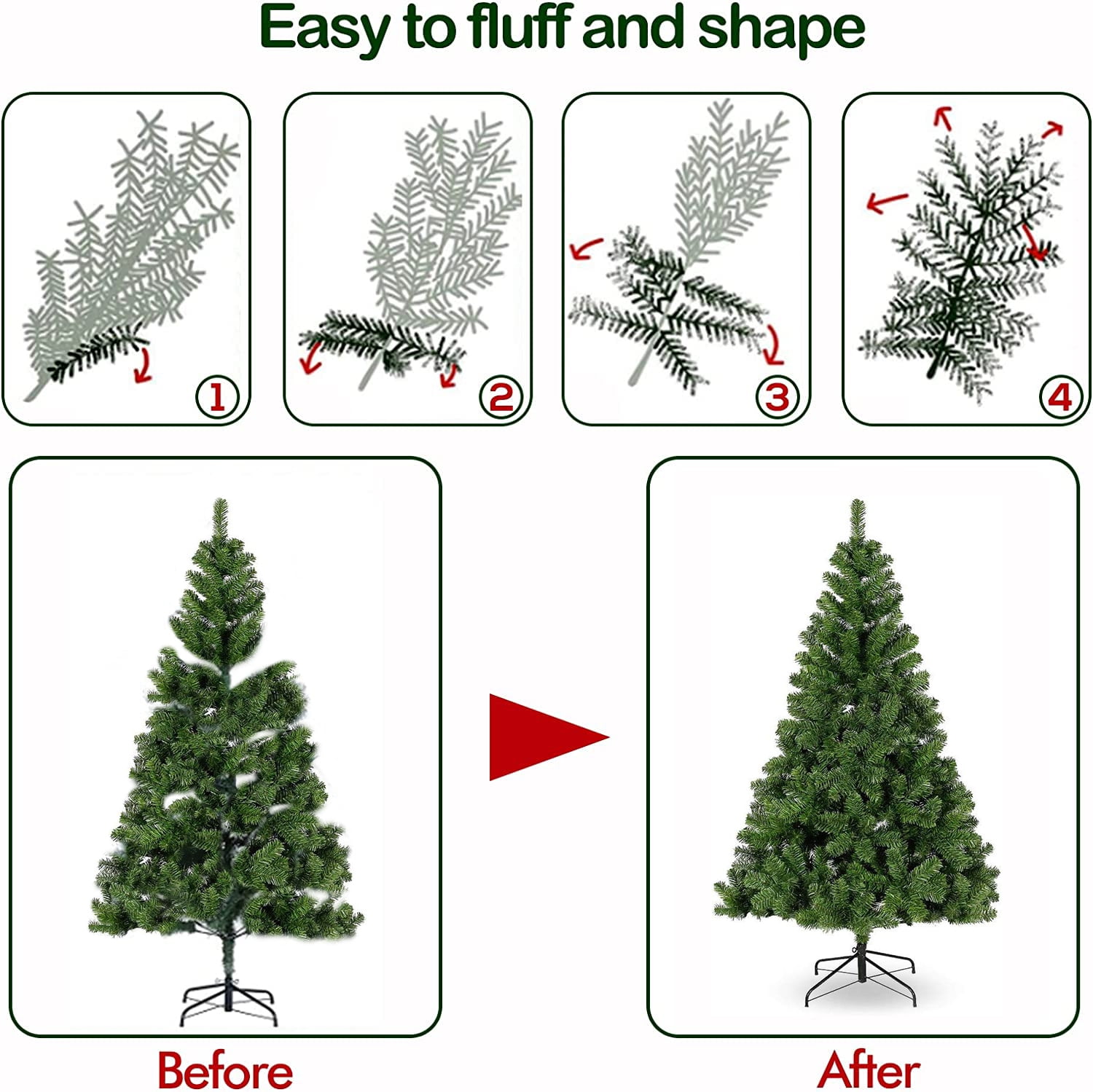 Easy to fluff and shape

1

2

3

4

Before

After