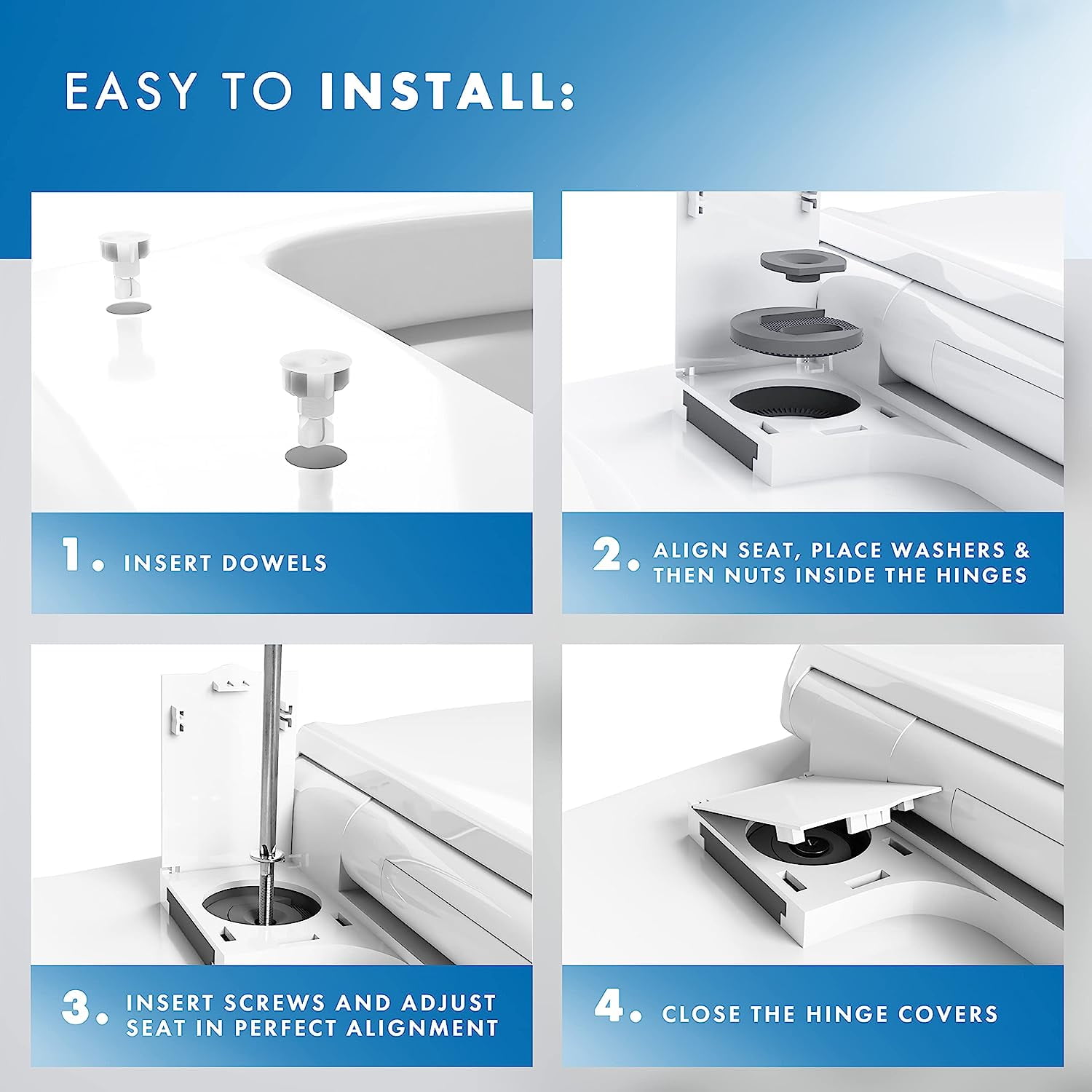 EASY TO INSTALL:

1. INSERT DOWELS

2. ALIGN SEAT, PLACE WASHERS & THEN NUTS INSIDE THE HINGES

3. INSERT SCREWS AND ADJUST SEAT IN PERFECT ALIGNMENT

4. CLOSE THE HINGE COVERS