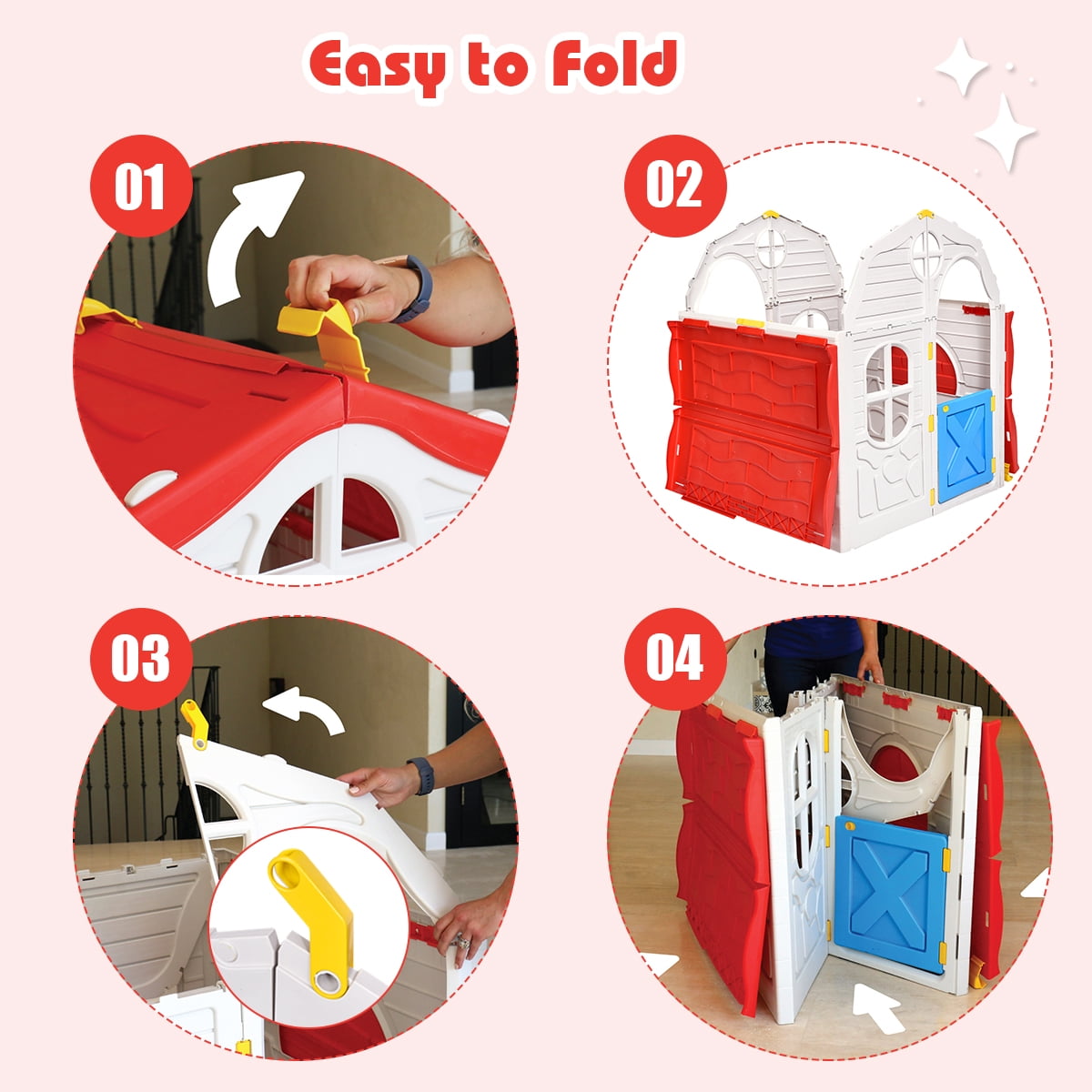 Easy to Fold

01

02

03

04