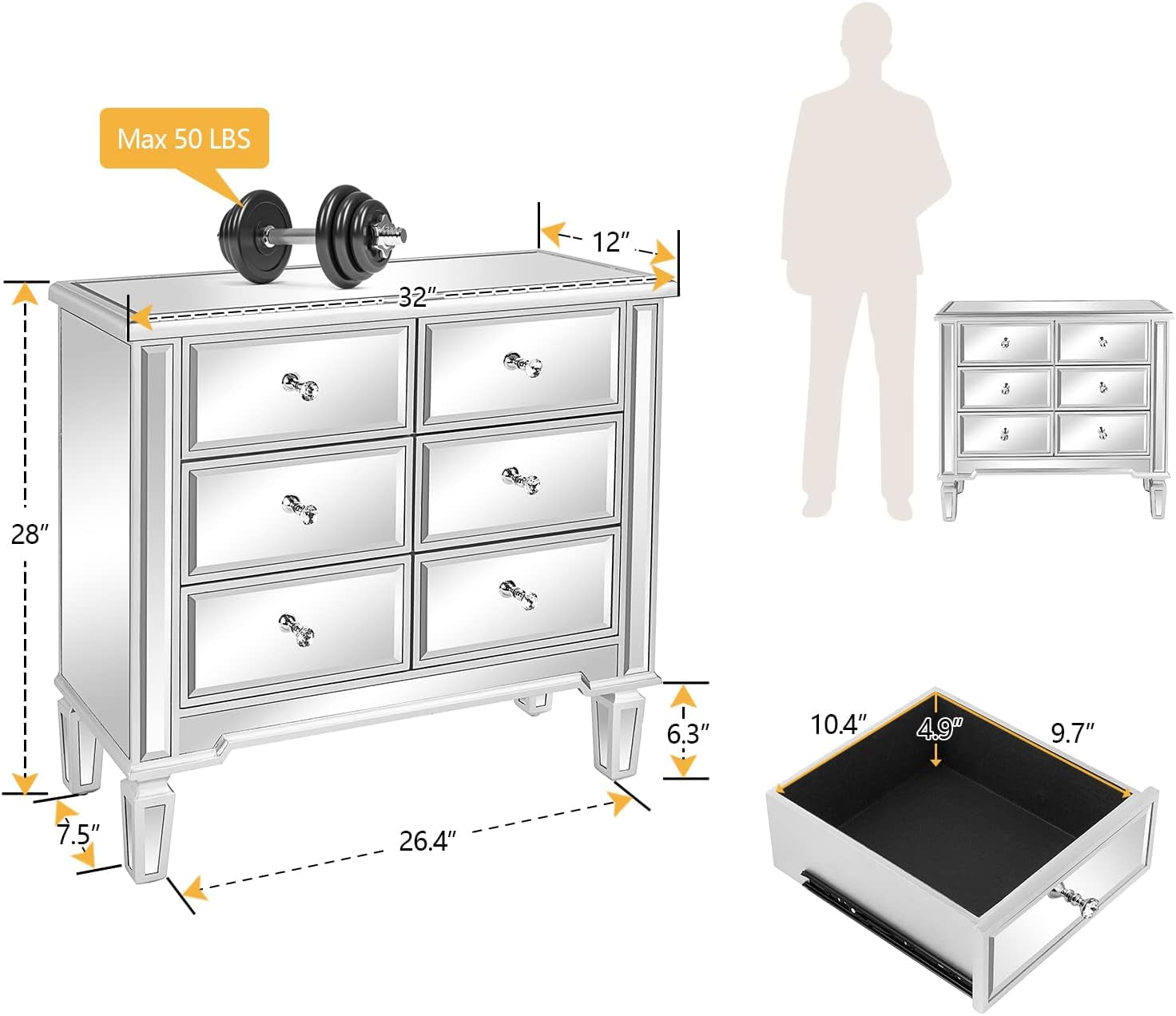 Max 50 LBS

12″

32″

28″

6.3″

7.5″

26.4″

10.4″

4.9″

9.7″