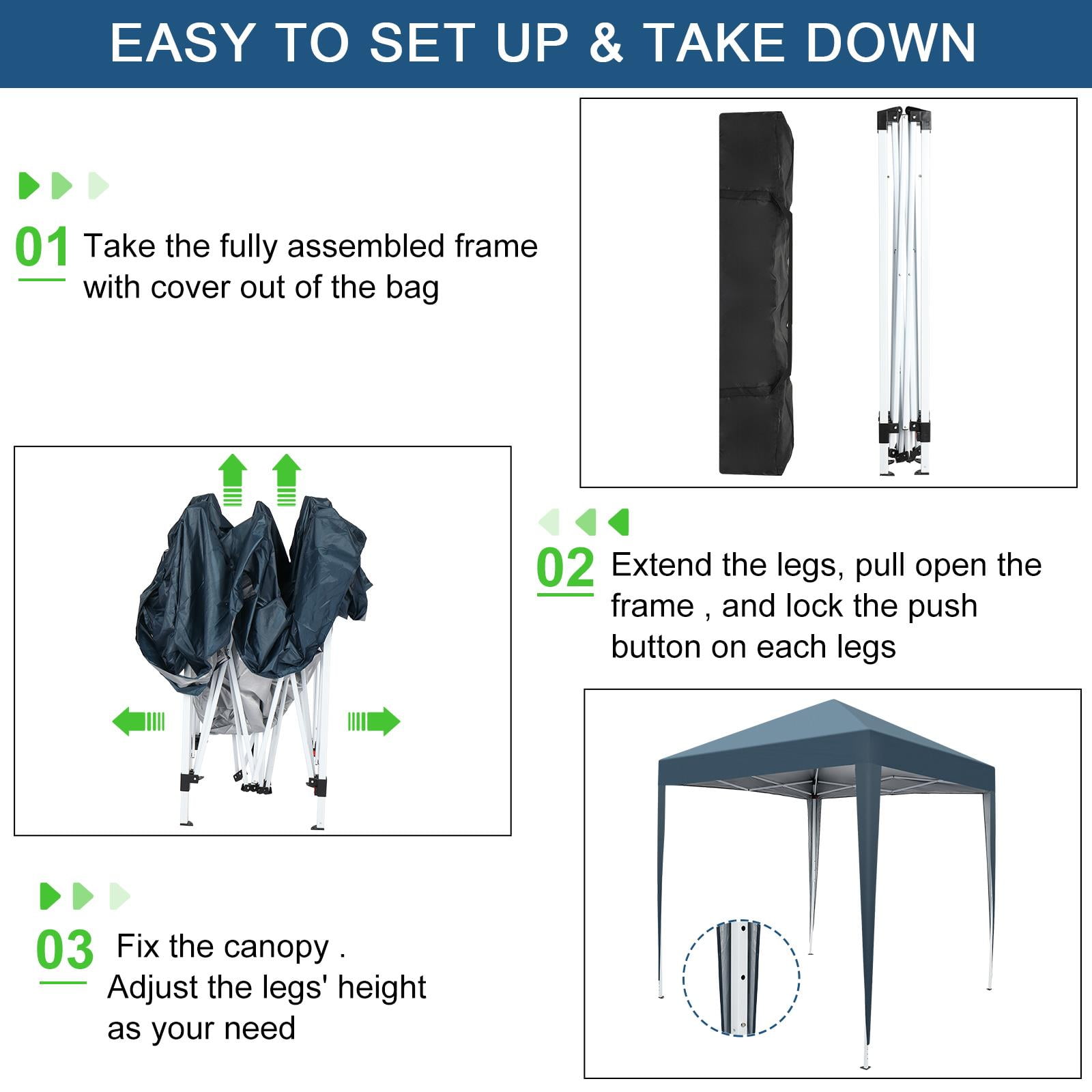 EASY TO SET UP & TAKE DOWN

01 Take the fully assembled frame with cover out of the bag

02 Extend the legs, pull open the frame , and lock the push button on each legs

03 Fix the canopy . Adjust the legs' height as your need