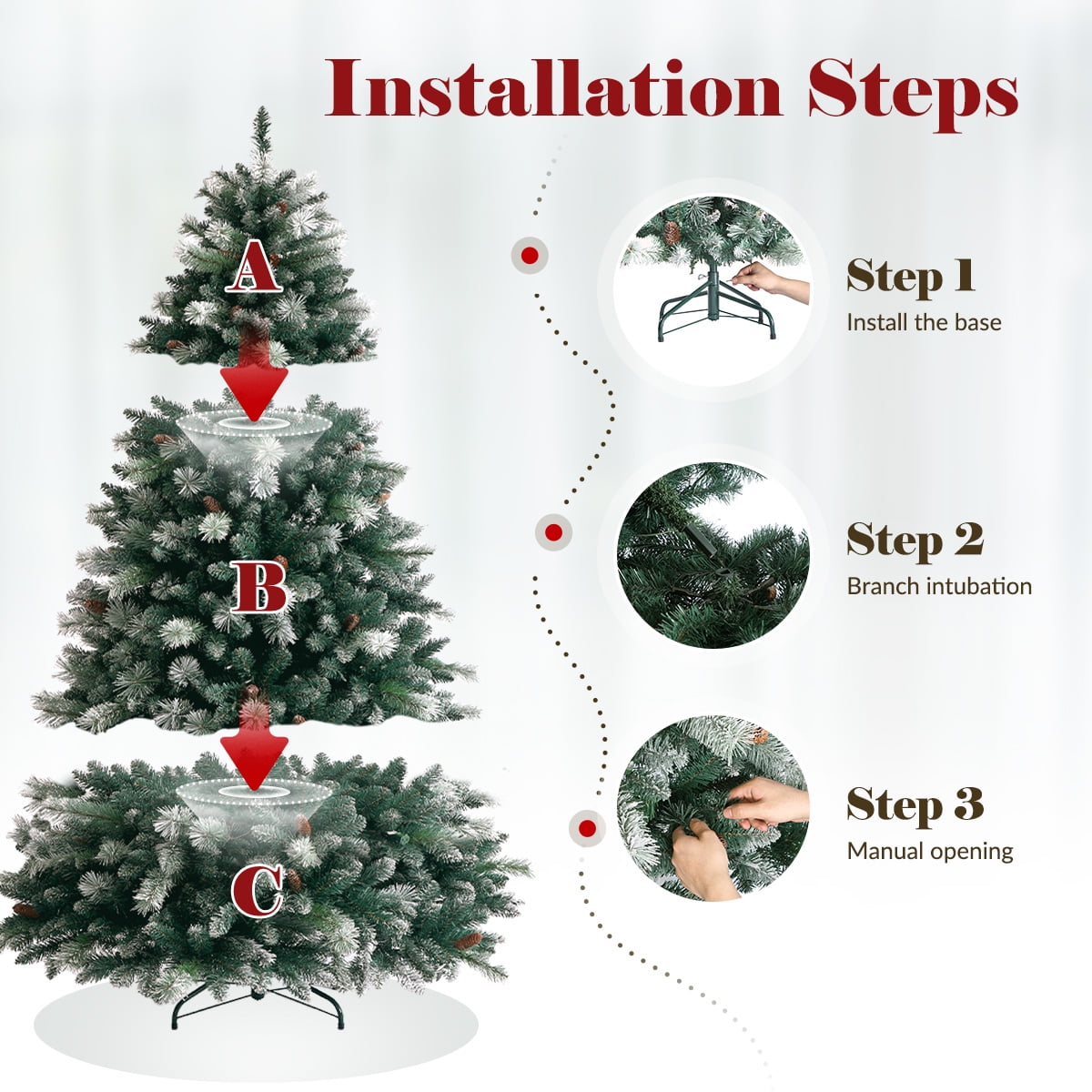 Installation Steps

A

B

C

Step 1
Install the base

Step 2
Branch intubation

Step 3
Manual opening