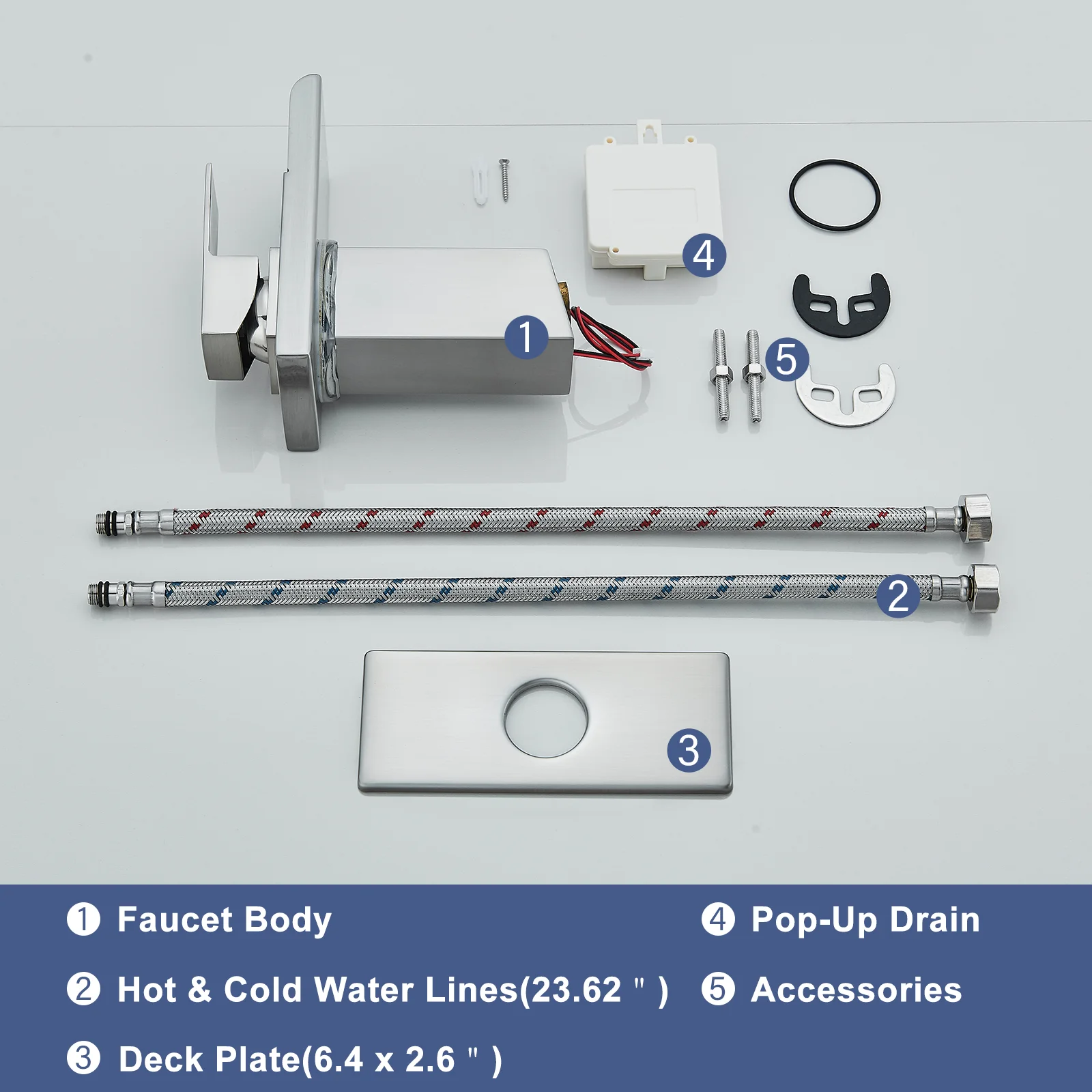 4

1

5

2

3

① Faucet Body

② Hot & Cold Water Lines(23.62 " )

③ Deck Plate(6.4 x 2.6 " )

④ Pop-Up Drain

⑤ Accessories