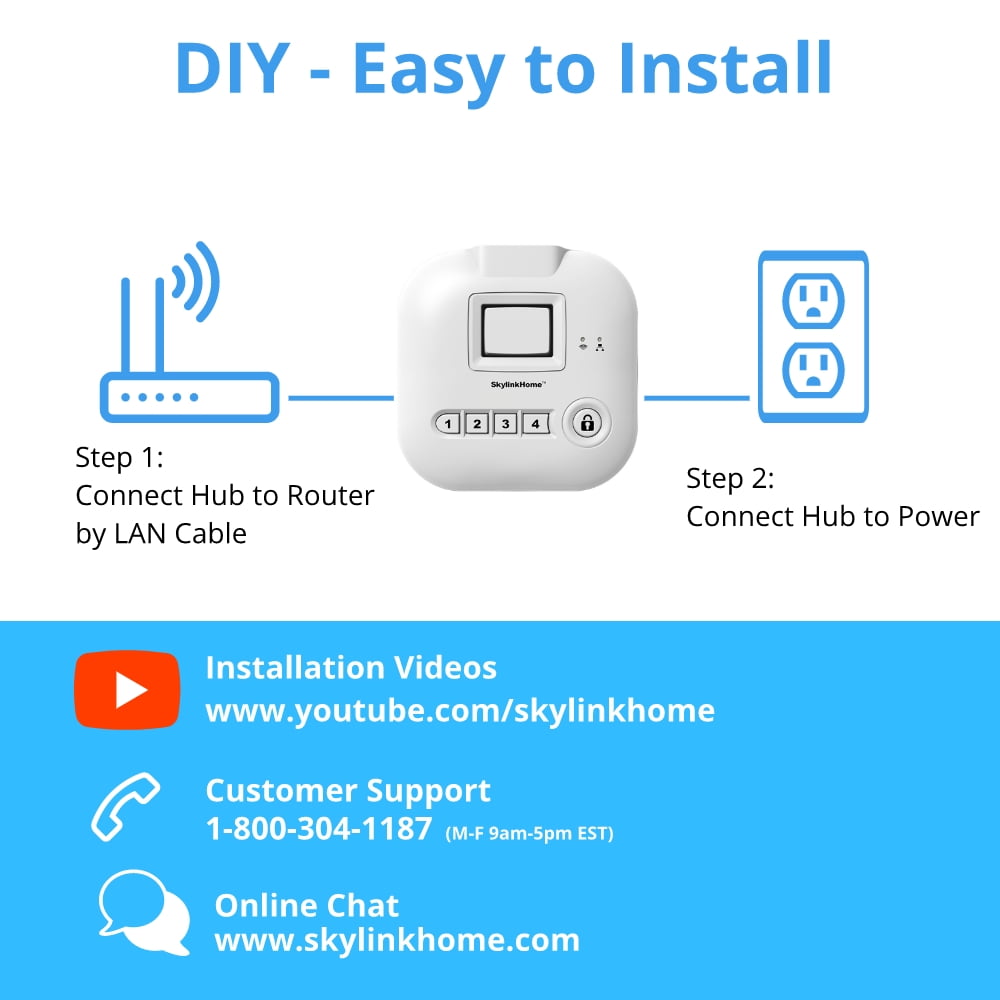 DIY - Easy to Install

SkylinkHome™

1 2 3 4

Step 1:
Connect Hub to Router by LAN Cable

Step 2:
Connect Hub to Power

Installation Videos
www.youtube.com/skylinkhome

Customer Support
1-800-304-1187 (M-F 9am-5pm EST)

Online Chat
www.skylinkhome.com