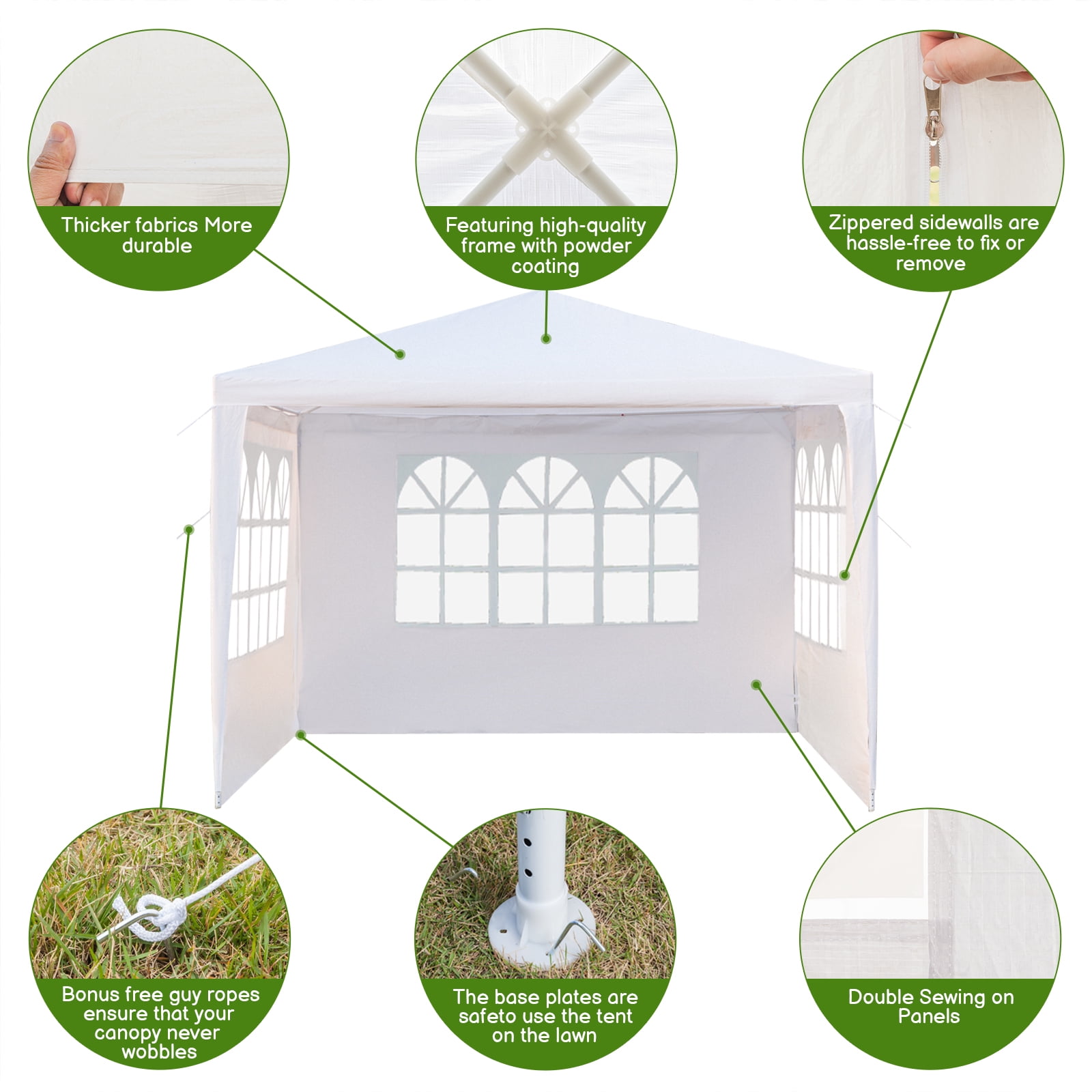 Thicker fabrics More durable

Featuring high-quality frame with powder coating

Zippered sidewalls are hassle-free to fix or remove

Bonus free guy ropes ensure that your canopy never wobbles

The base plates are safeto use the tent on the lawn

Double Sewing on Panels