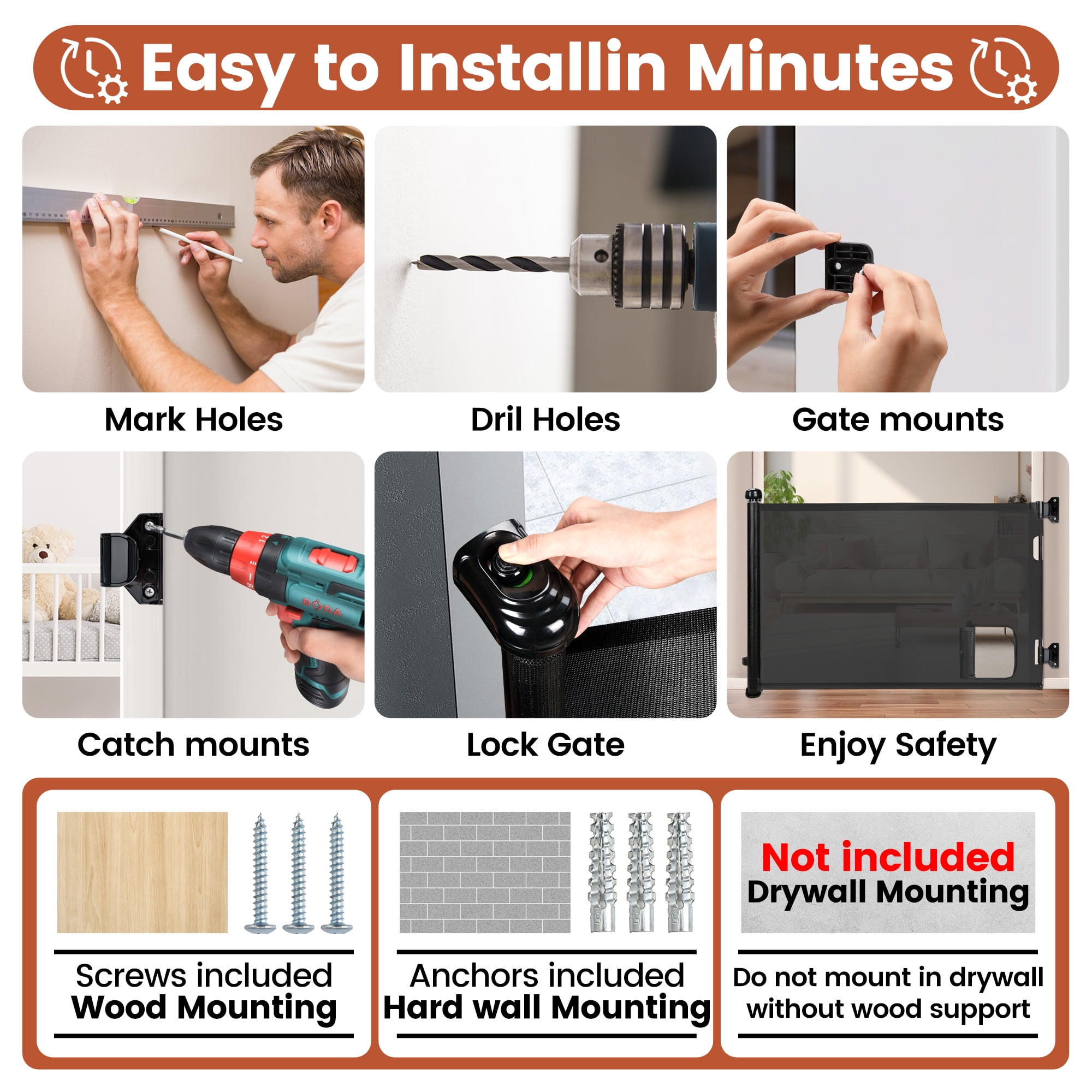 Easy to Installin Minutes

Mark Holes

Dril Holes

Gate mounts

BODA

Catch mounts

Lock Gate

Enjoy Safety

Screws included
Wood Mounting

Anchors included
Hard wall Mounting

Not included
Drywall Mounting

Do not mount in drywall without wood support