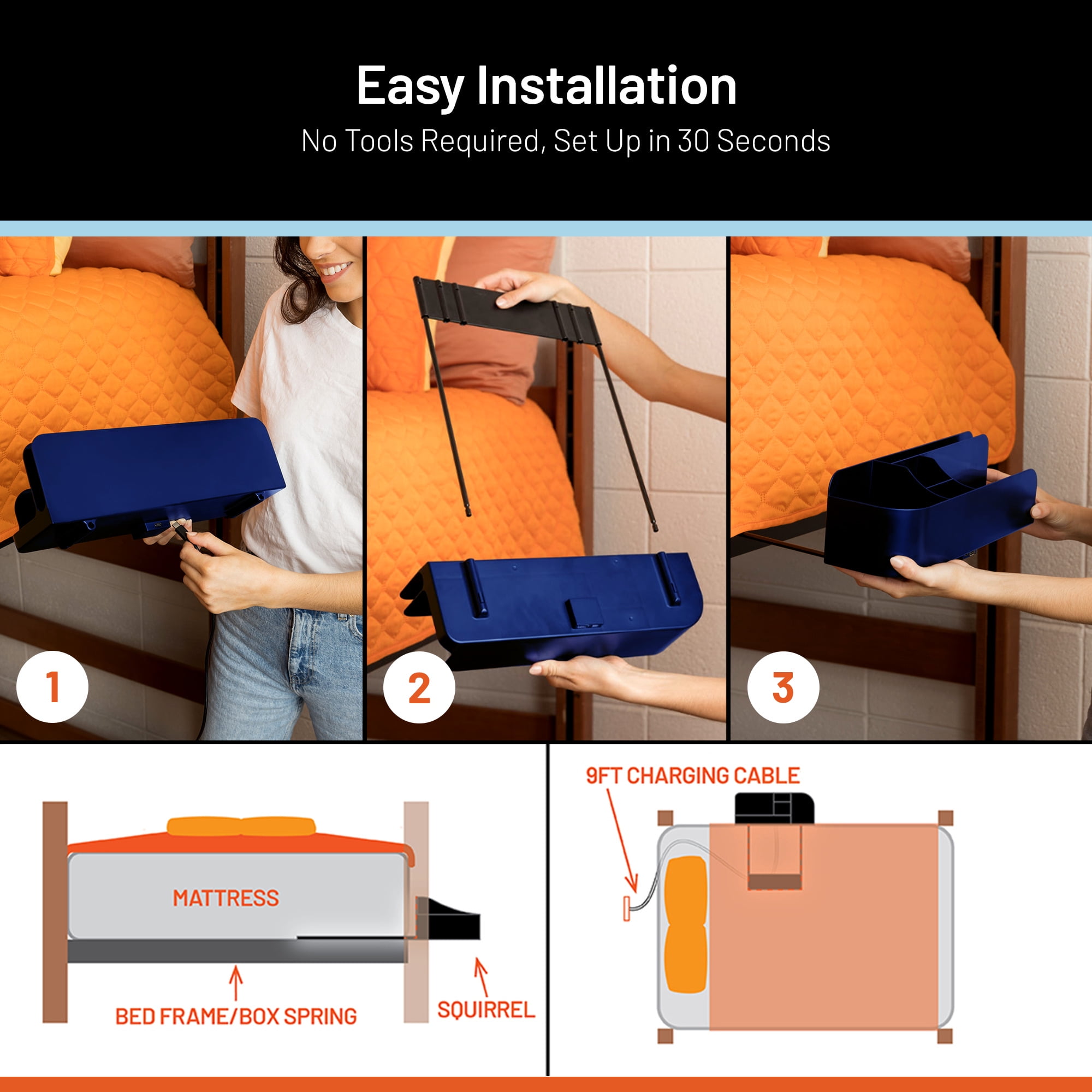 Easy Installation

No Tools Required, Set Up in 30 Seconds

1

2

3

MATTRESS

BED FRAME/BOX SPRING

SQUIRREL

9FT CHARGING CABLE