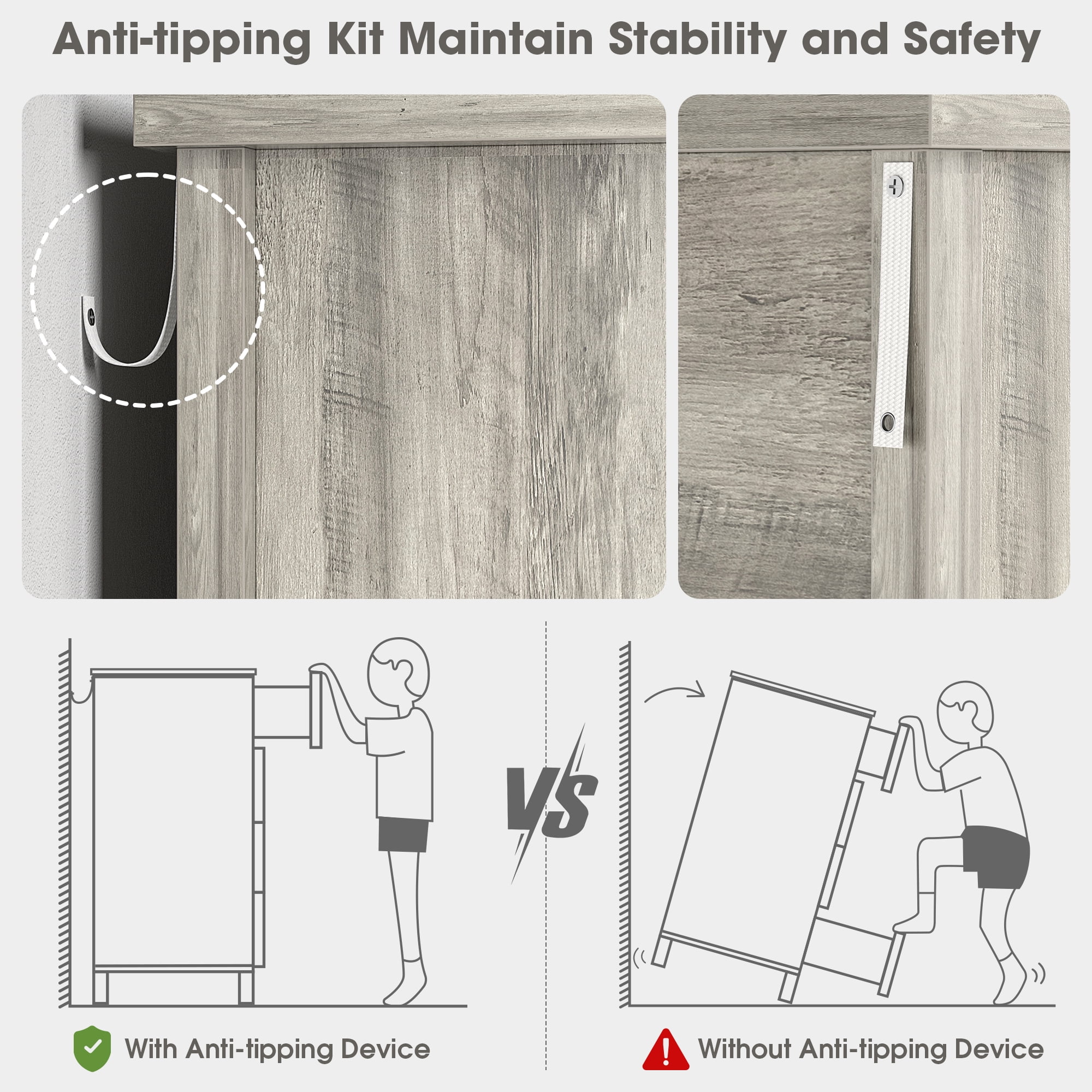 Anti-tipping Kit Maintain Stability and Safety

VS

With Anti-tipping Device

Without Anti-tipping Device