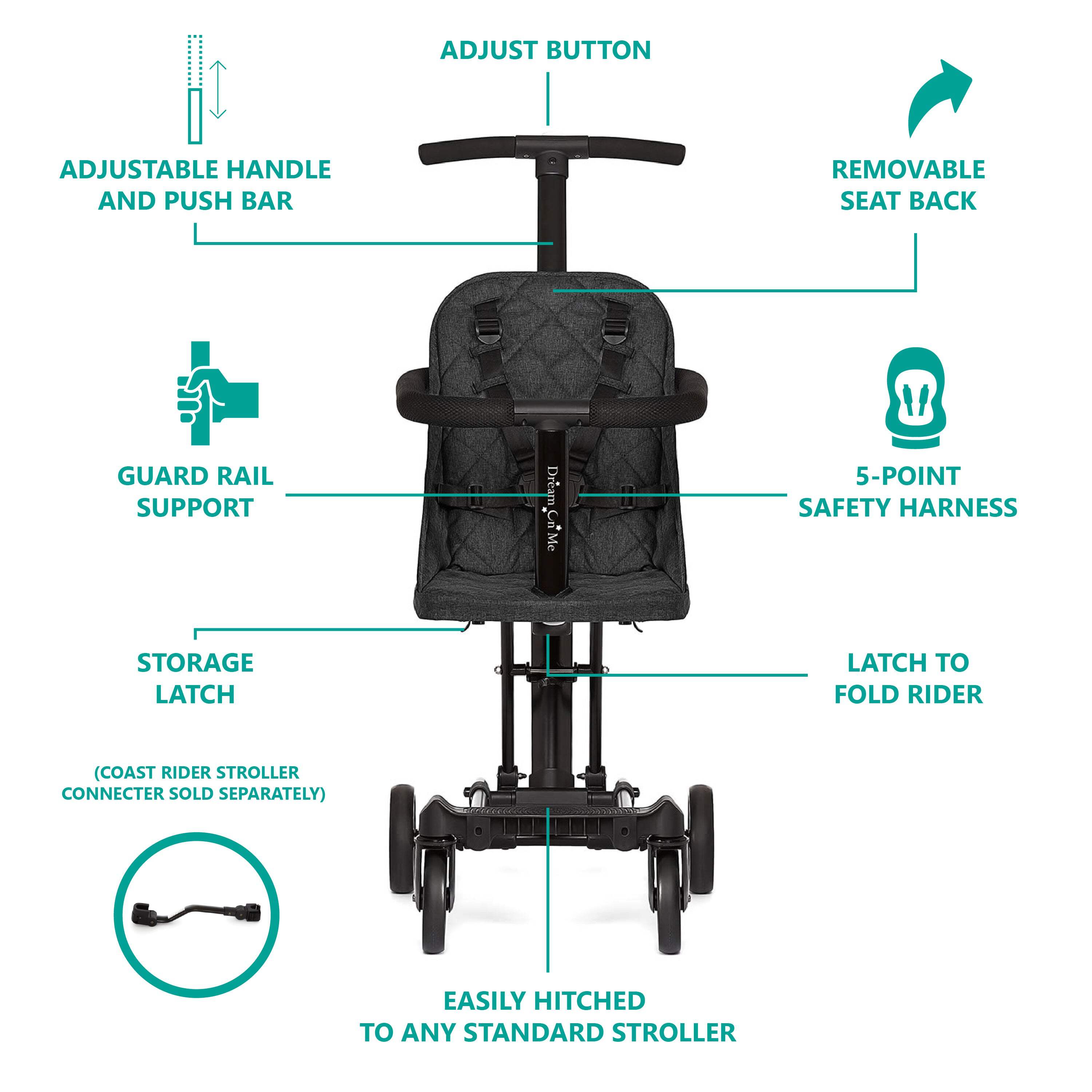 ADJUST BUTTON

ADJUSTABLE HANDLE AND PUSH BAR

REMOVABLE SEAT BACK

GUARD RAIL SUPPORT

Dream On Me

5-POINT SAFETY HARNESS

STORAGE LATCH

LATCH TO FOLD RIDER

(COAST RIDER STROLLER CONNECTER SOLD SEPARATELY)

EASILY HITCHED TO ANY STANDARD STROLLER