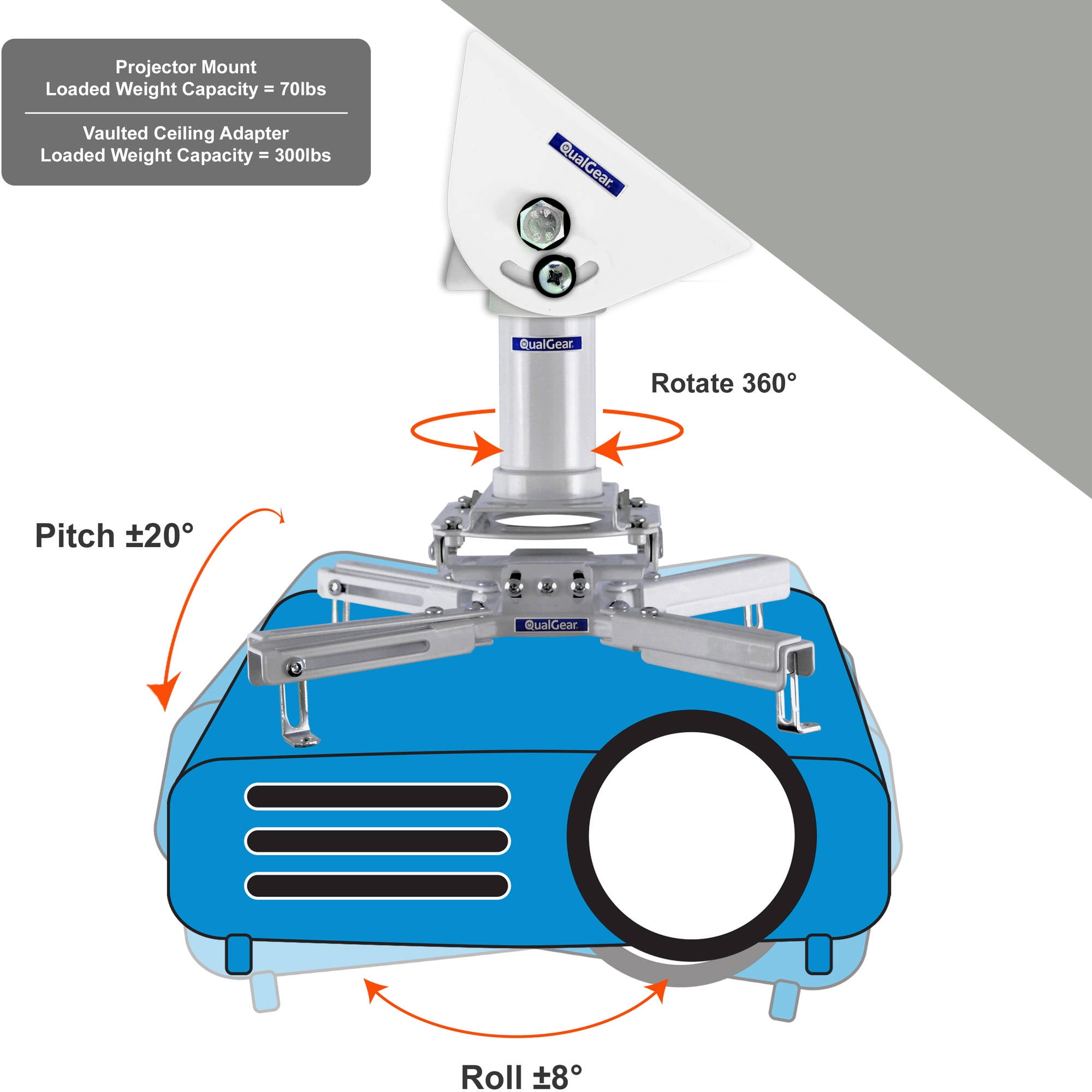 Projector Mount
Loaded Weight Capacity = 70lbs

Vaulted Ceiling Adapter
Loaded Weight Capacity = 300lbs

QualGear

QualGear

Rotate 360°

Pitch ±20°

QualGear

Roll ±8°