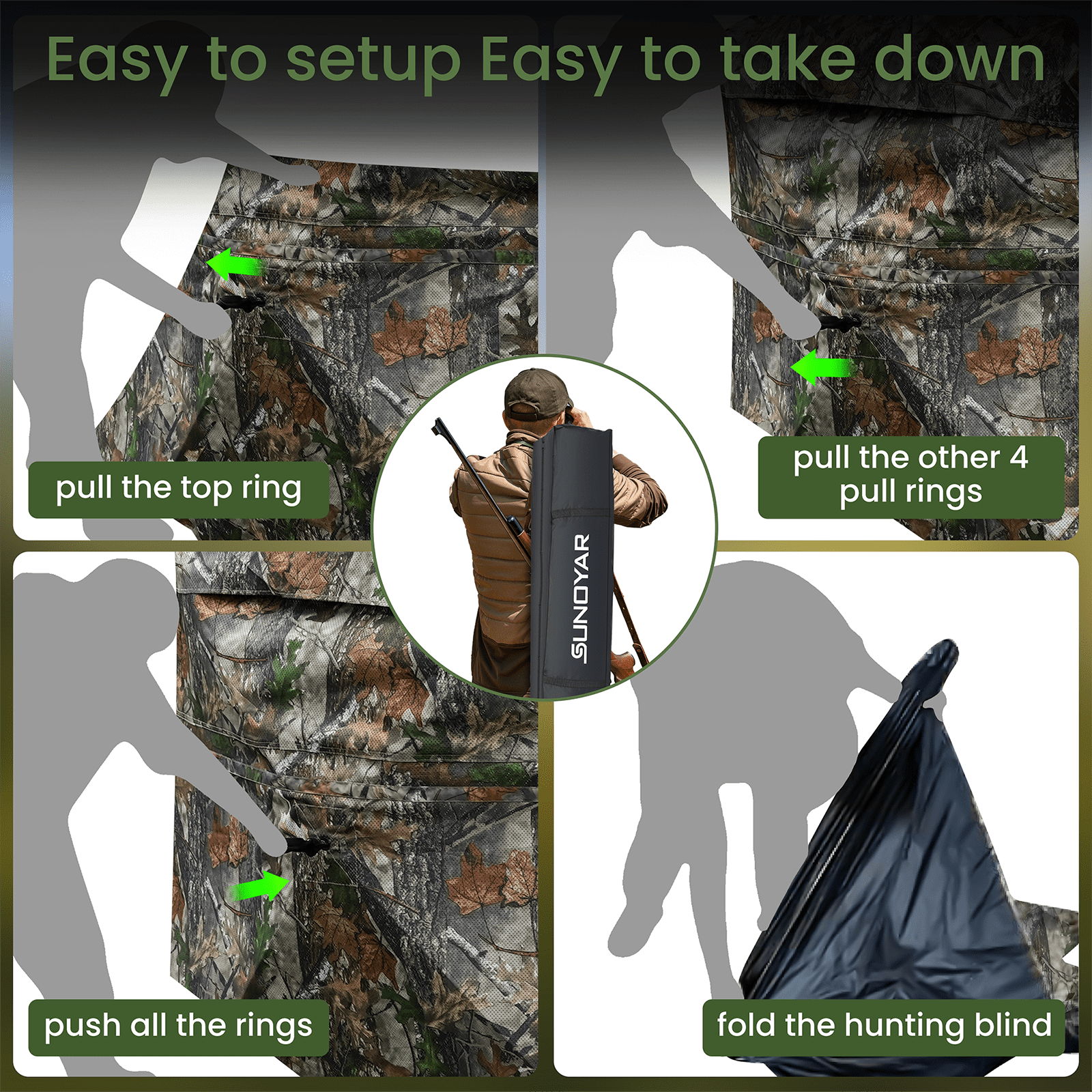 Easy to setup Easy to take down

pull the top ring

pull the other 4 pull rings

SUNOYAR

push all the rings

fold the hunting blind