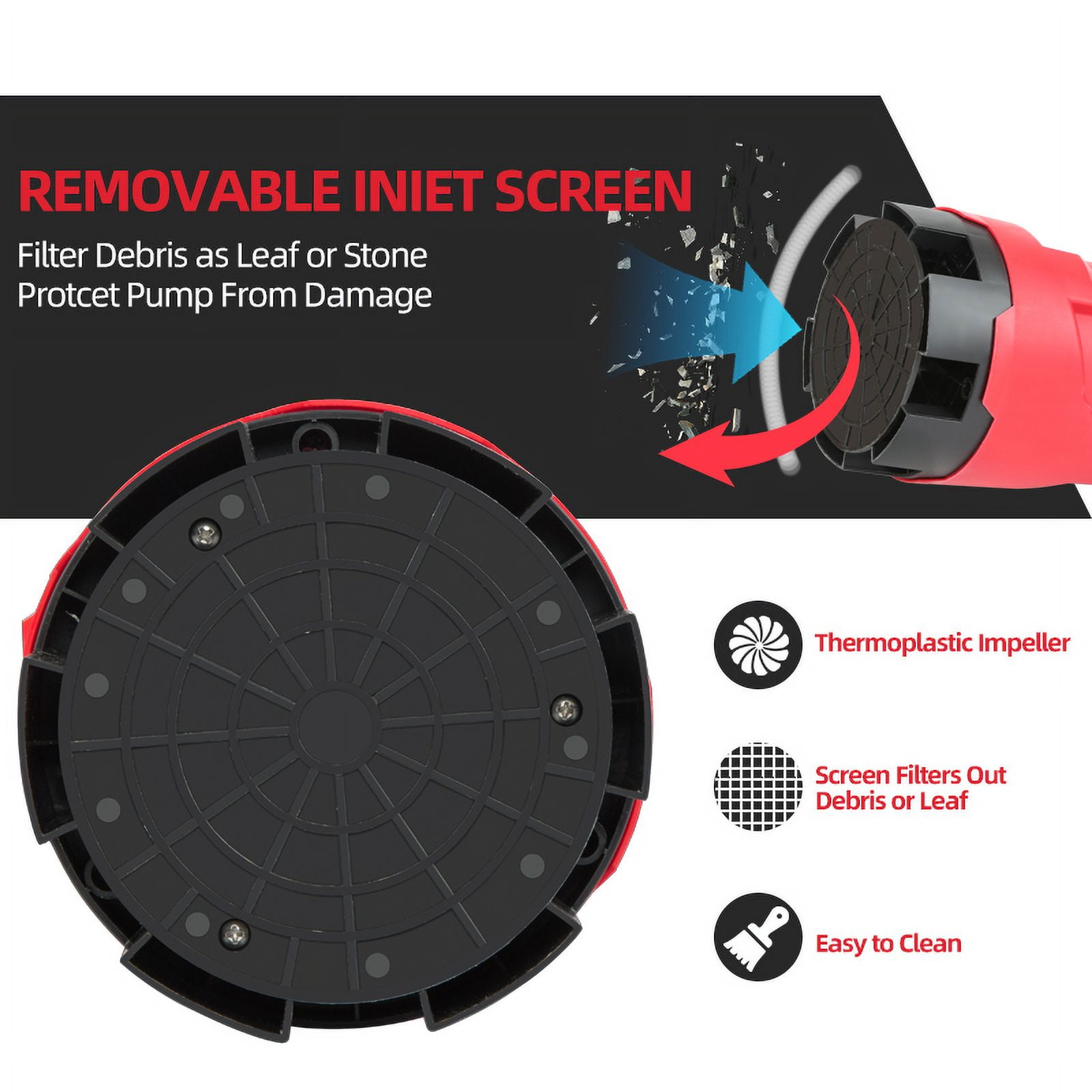 REMOVABLE INIET SCREEN

Filter Debris as Leaf or Stone
Protcet Pump From Damage

Thermoplastic Impeller

Screen Filters Out Debris or Leaf

Easy to Clean