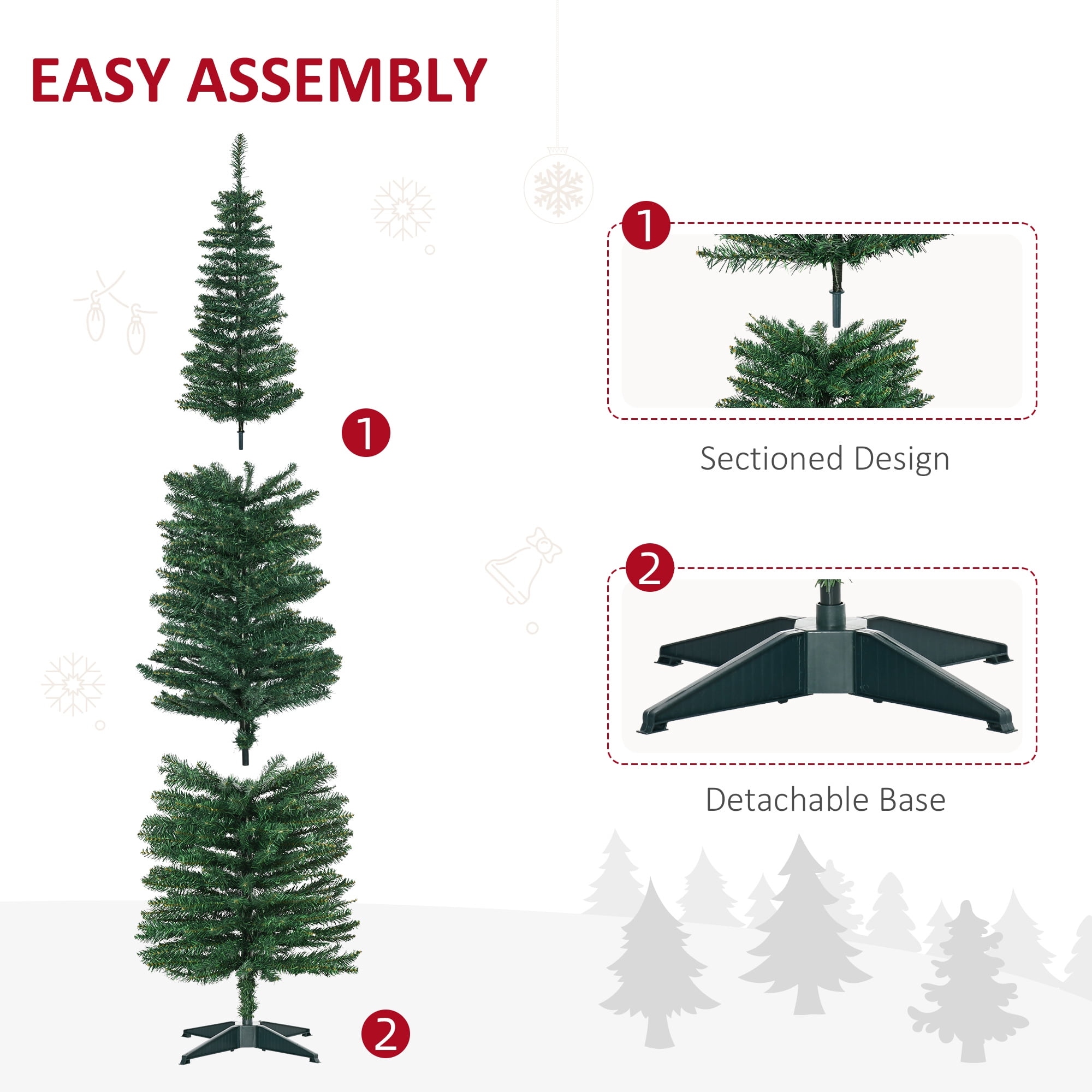 EASY ASSEMBLY

1

2

1

Sectioned Design

2

Detachable Base