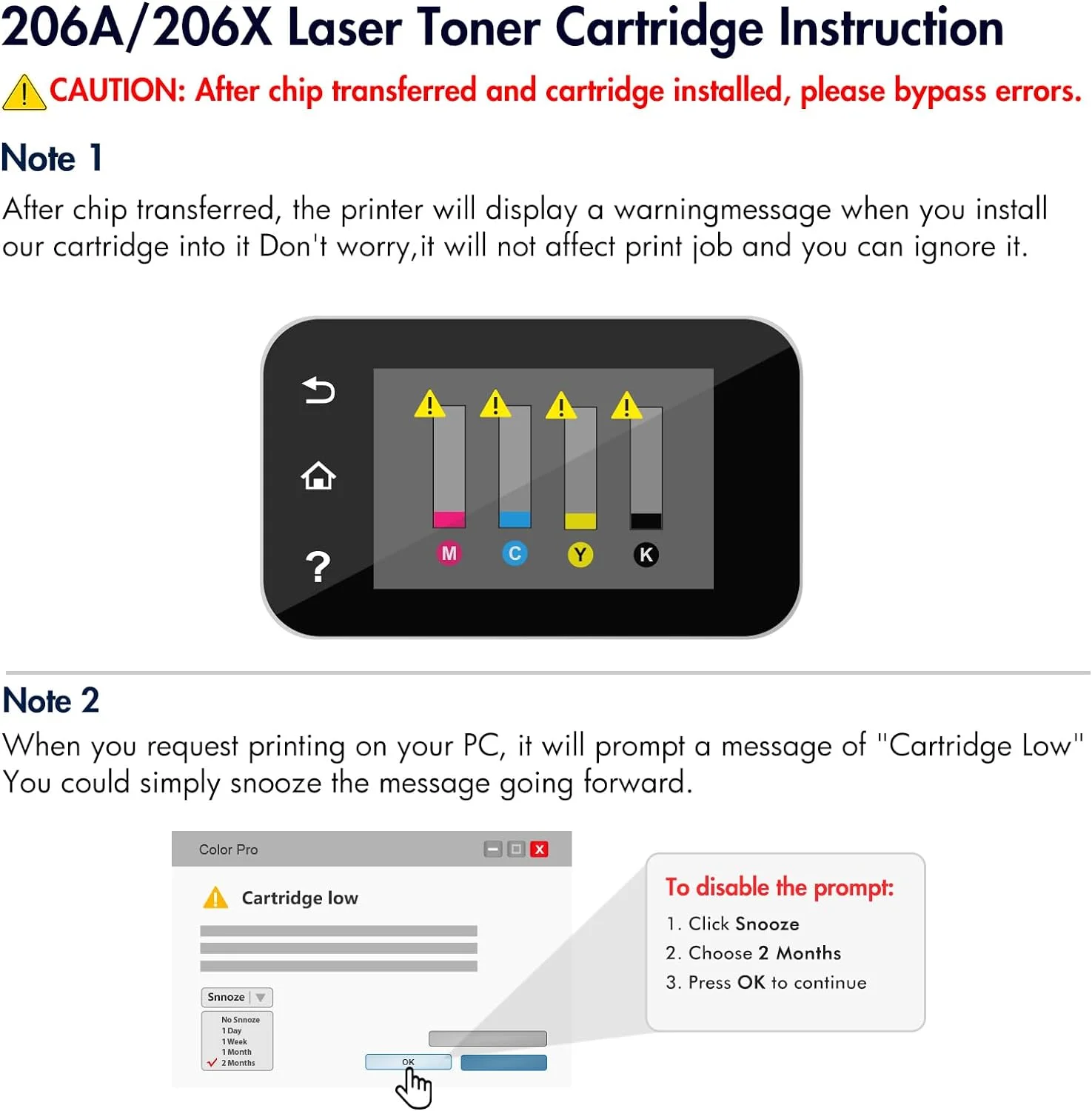 206A/206X Laser Toner Cartridge Instruction

CAUTION: After chip transferred and cartridge installed, please bypass errors.

Note 1

After chip transferred, the printer will display a warningmessage when you install our cartridge into it Don't worry,it will not affect print job and you can ignore it.

?

M C Y K

Note 2

When you request printing on your PC, it will prompt a message of "Cartridge Low" You could simply snooze the message going forward.

Color Pro

Cartridge low

Snnoze

No Snnoze
1 Day
1 Week
1 Month
2 Months

OK

To disable the prompt:
1. Click Snooze
2. Choose 2 Months
3. Press OK to continue