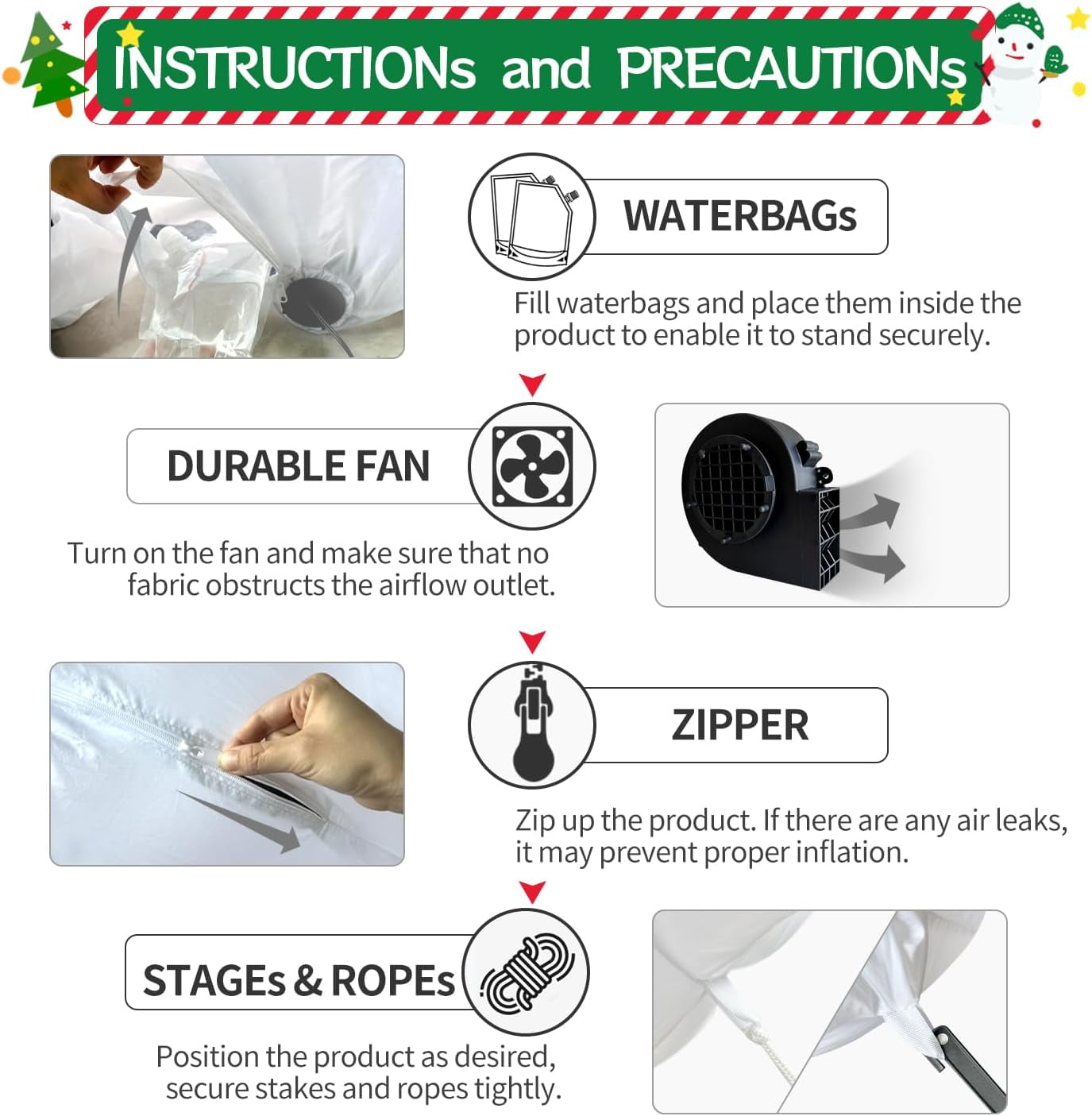 INSTRUCTIONs and PRECAUTIONs

WATERBAGs

Fill waterbags and place them inside the product to enable it to stand securely.

DURABLE FAN

Turn on the fan and make sure that no fabric obstructs the airflow outlet.

ZIPPER

Zip up the product. If there are any air leaks, it may prevent proper inflation.

STAGEs & ROPEs

Position the product as desired, secure stakes and ropes tightly.