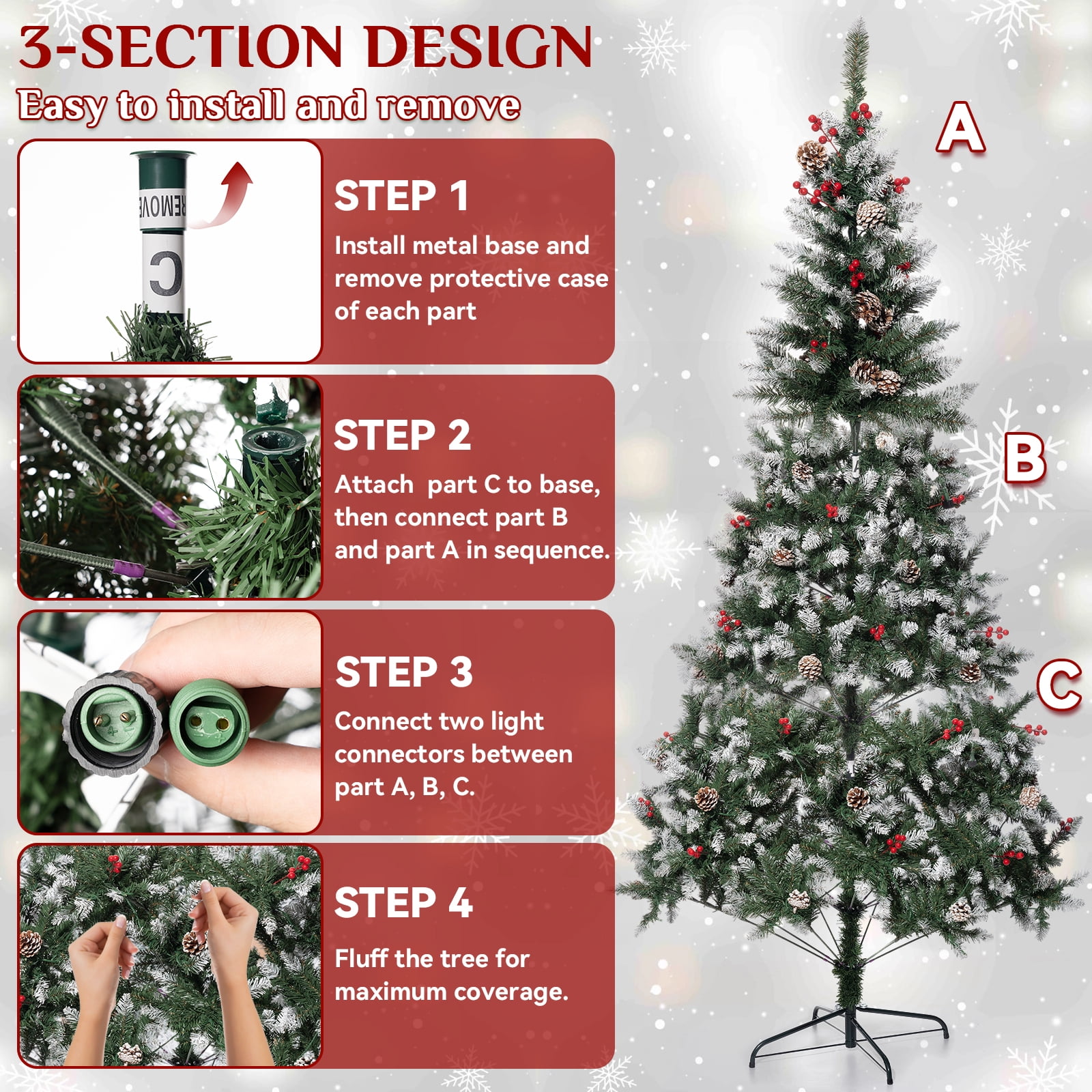 3-SECTION DESIGN

Easy to install and remove

REMOVE

C

STEP 1

Install metal base and remove protective case of each part

STEP 2

Attach  part C to base, then connect part B and part A in sequence.

STEP 3

Connect two light connectors between part A, B, C.

STEP 4

Fluff the tree for maximum coverage.

A

B

C