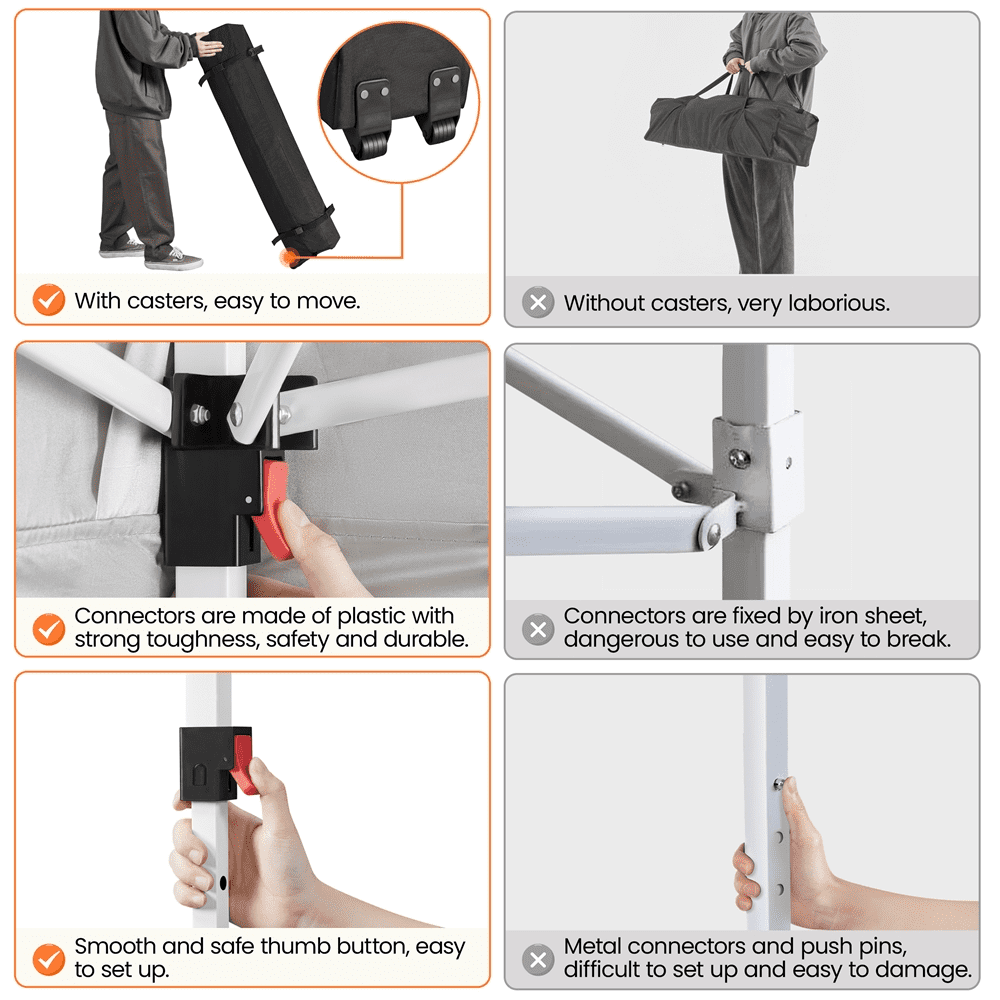 With casters, easy to move.

Without casters, very laborious.

Connectors are made of plastic with strong toughness, safety and durable.

Connectors are fixed by iron sheet, dangerous to use and easy to break.

Smooth and safe thumb button, easy to set up.

Metal connectors and push pins, difficult to set up and easy to damage.