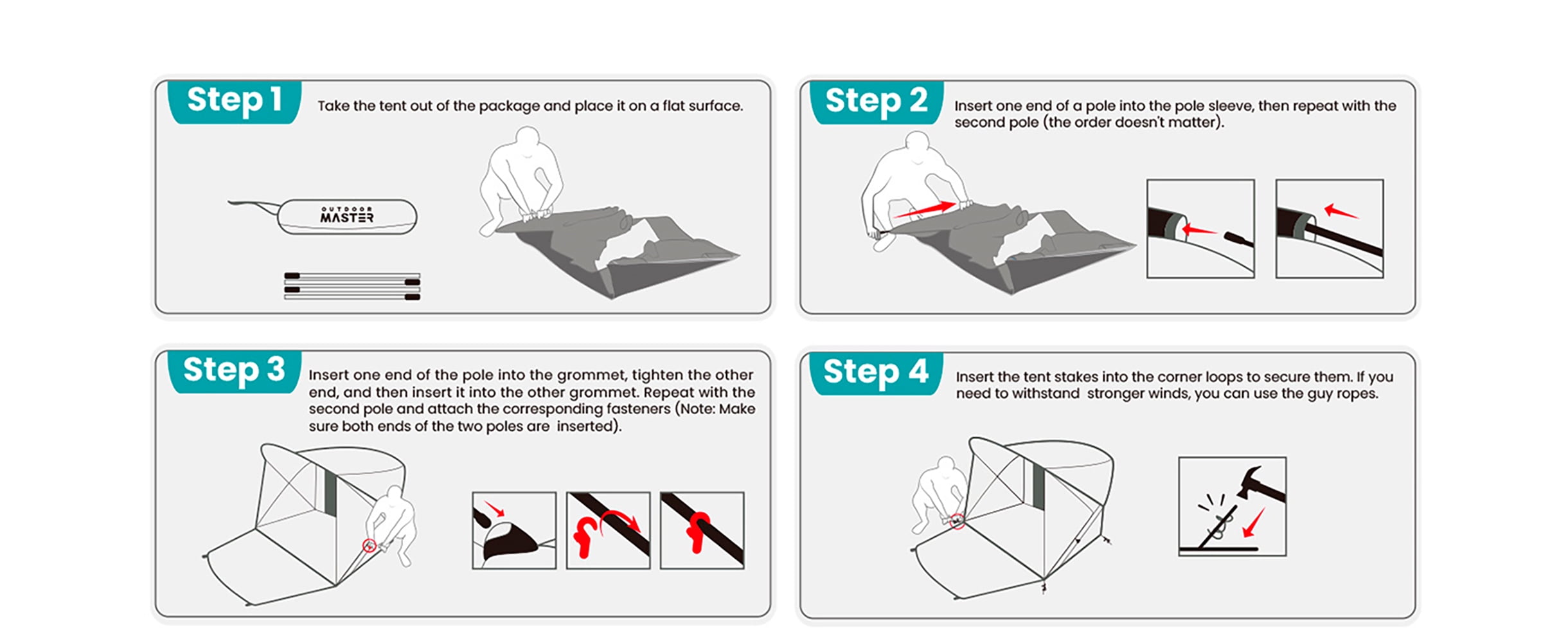 Step 1

Take the tent out of the package and place it on a flat surface.

OUTDOOR MASTER

Step 2

Insert one end of a pole into the pole sleeve, then repeat with the second pole (the order doesn't matter).

Step 3

Insert one end of the pole into the grommet, tighten the other end, and then insert it into the other grommet. Repeat with the second pole and attach the corresponding fasteners (Note: Make sure both ends of the two poles are inserted).

Step 4

Insert the tent stakes into the corner loops to secure them. If you need to withstand stronger winds, you can use the guy ropes.