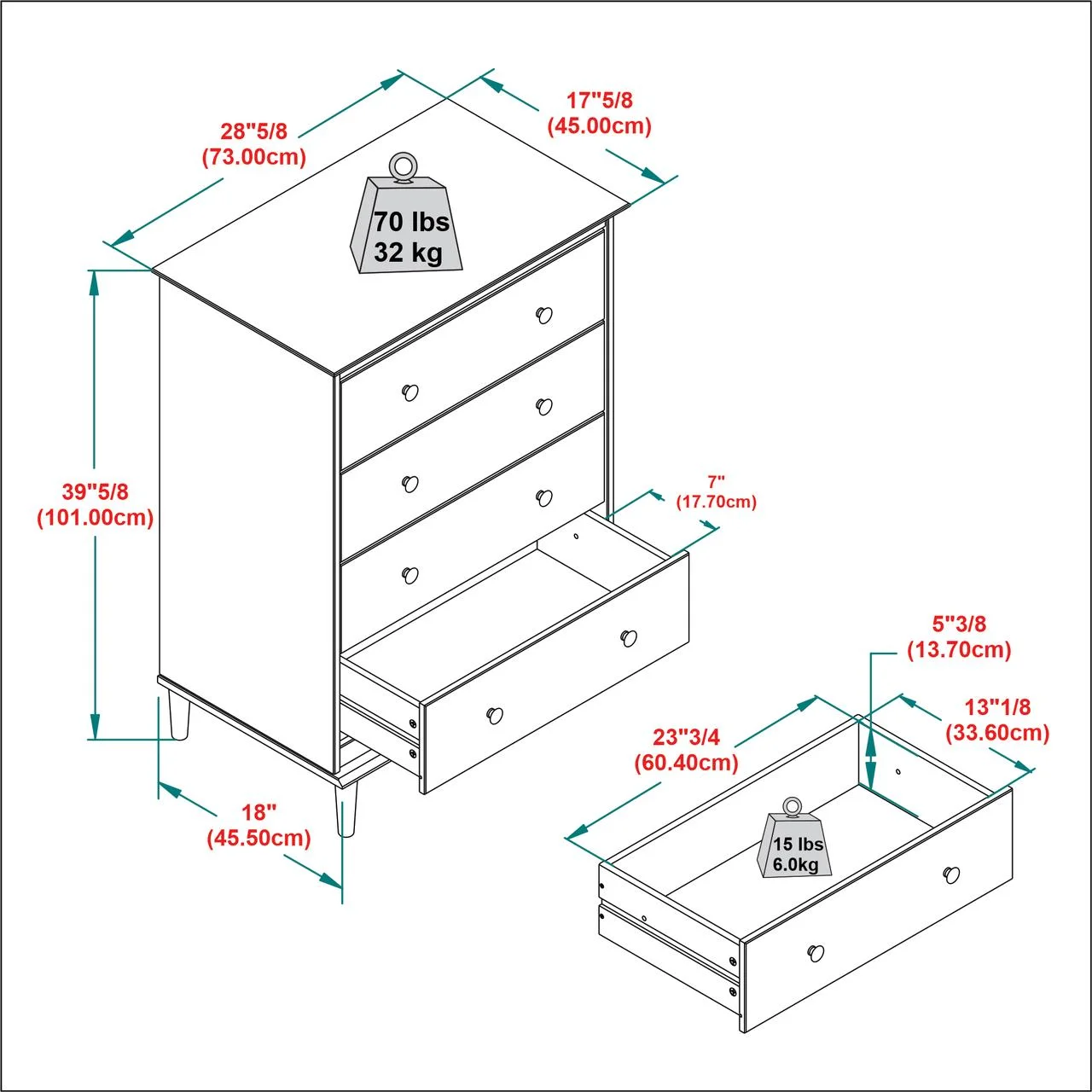 28"5/8
(73.00cm)

17"5/8
(45.00cm)

70 lbs
32 kg

39"5/8
(101.00cm)

7"
(17.70cm)

18"
(45.50cm)

5"3/8
(13.70cm)

13"1/8
(33.60cm)

23"3/4
(60.40cm)

15 lbs
6.0kg