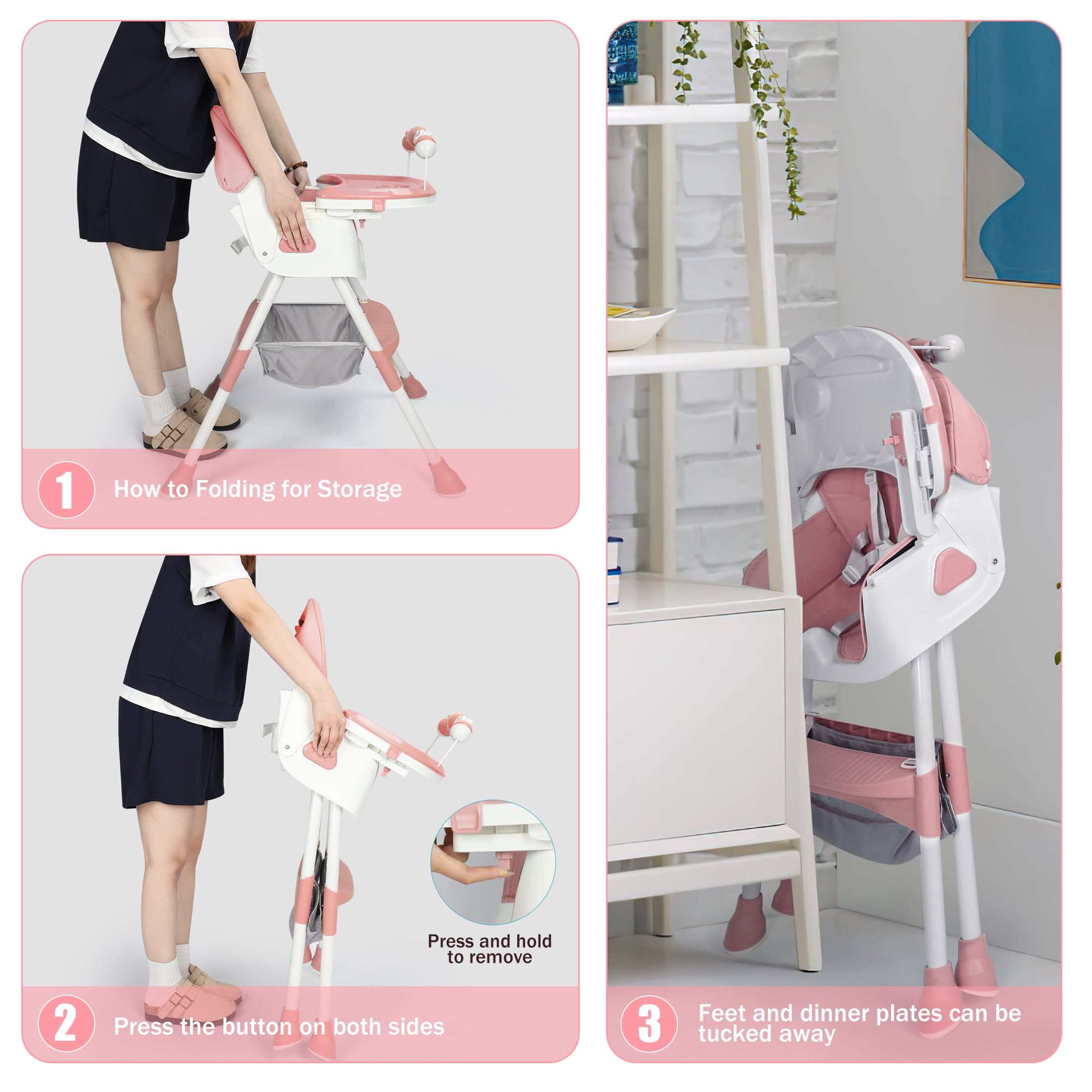 1 How to Folding for Storage

Press and hold to remove

2 Press the button on both sides

3 Feet and dinner plates can be tucked away