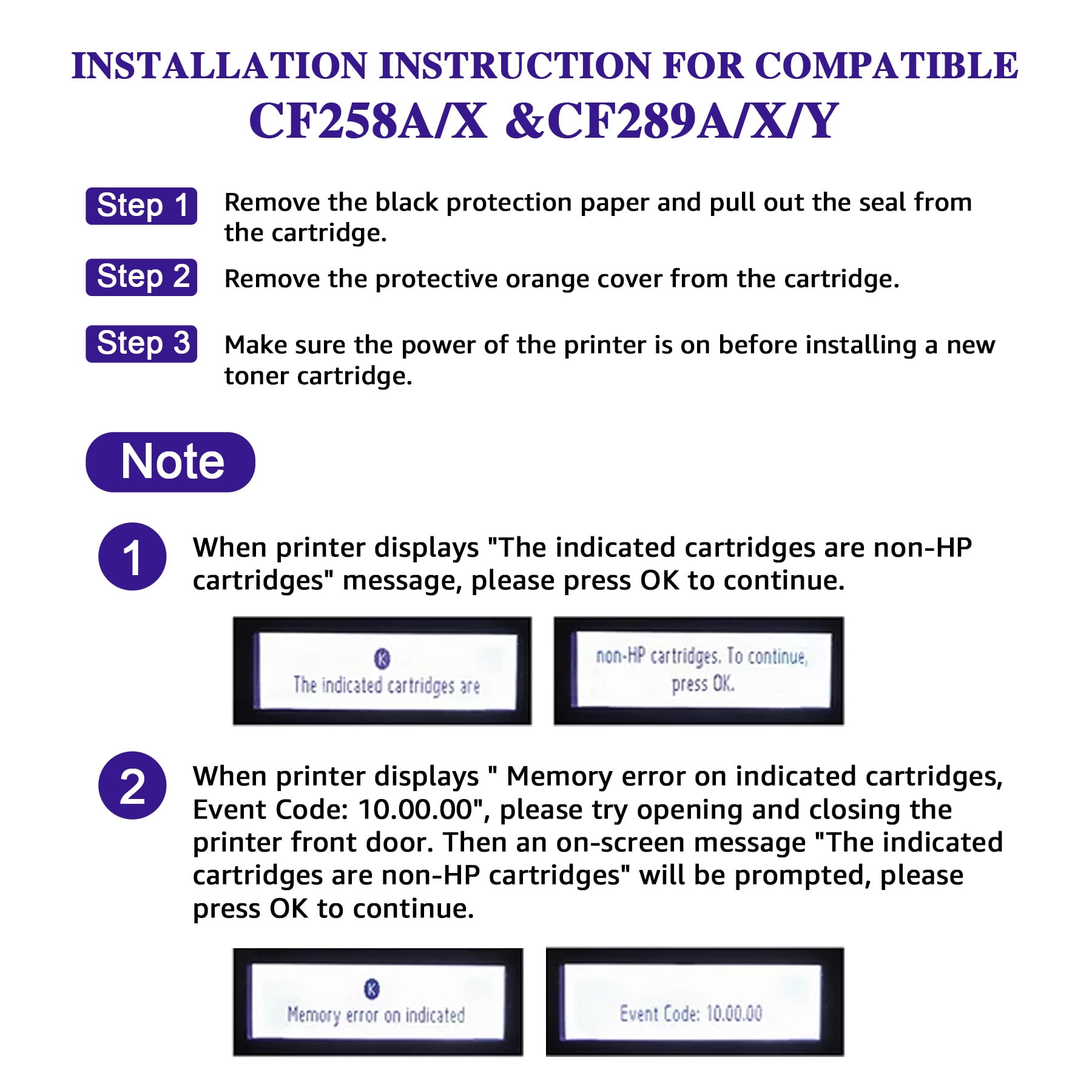 INSTALLATION INSTRUCTION FOR COMPATIBLE
CF258A/X &CF289A/X/Y

Step 1 Remove the black protection paper and pull out the seal from the cartridge.

Step 2 Remove the protective orange cover from the cartridge.

Step 3 Make sure the power of the printer is on before installing a new toner cartridge.

Note

1 When printer displays "The indicated cartridges are non-HP cartridges" message, please press OK to continue.

K
The indicated cartridges are

non-HP cartridges. To continue, press OK.

2 When printer displays " Memory error on indicated cartridges, Event Code: 10.00.00", please try opening and closing the printer front door. Then an on-screen message "The indicated cartridges are non-HP cartridges" will be prompted, please press OK to continue.

K
Memory error on indicated

Event Code: 10.00.00