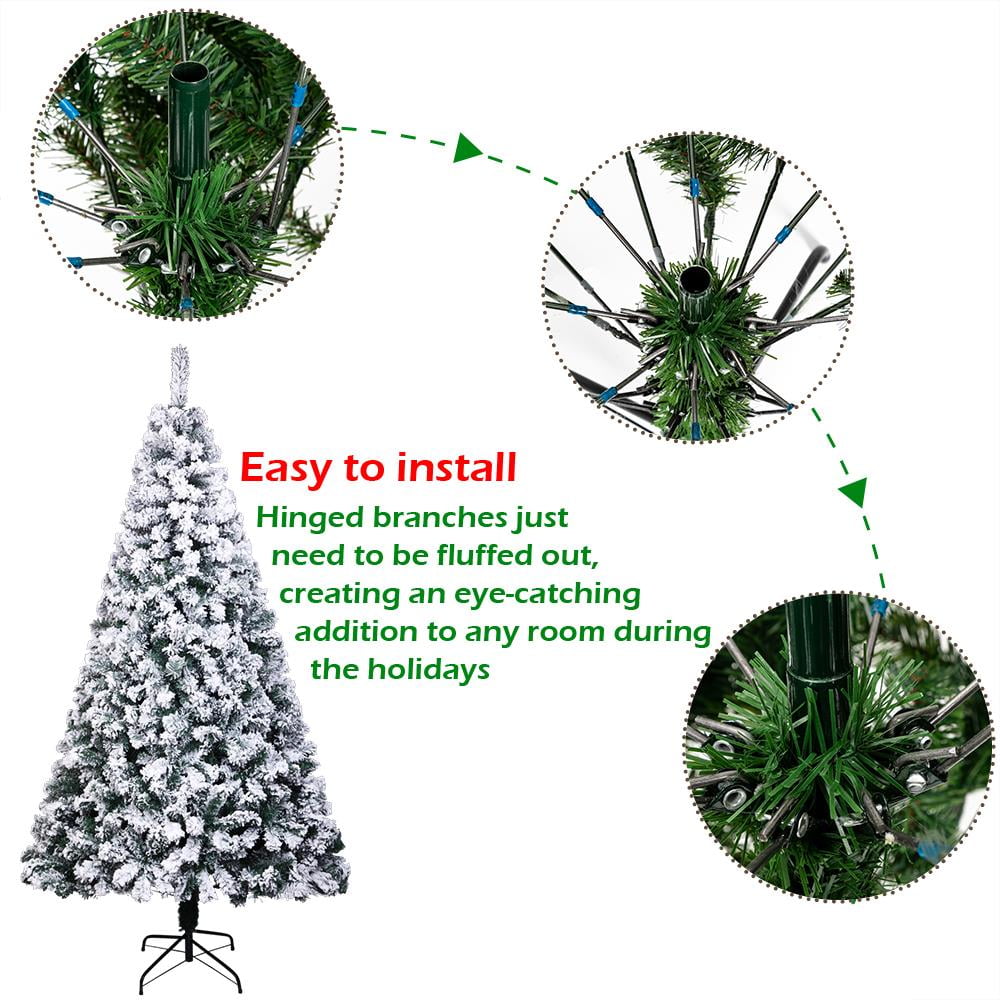 Easy to install

Hinged branches just need to be fluffed out, creating an eye-catching addition to any room during the holidays