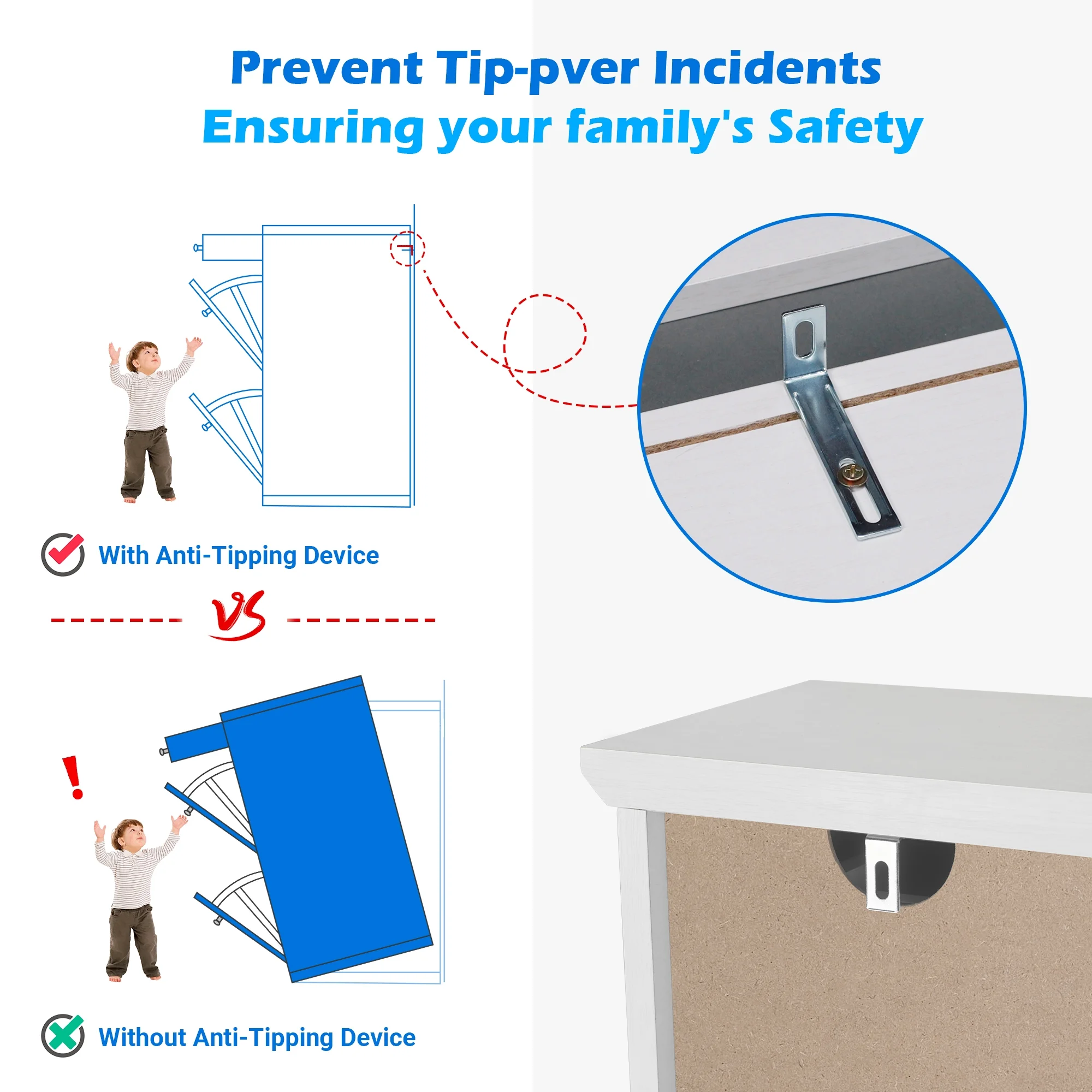 Prevent Tip-pver Incidents
Ensuring your family's Safety

With Anti-Tipping Device

VS

!

Without Anti-Tipping Device